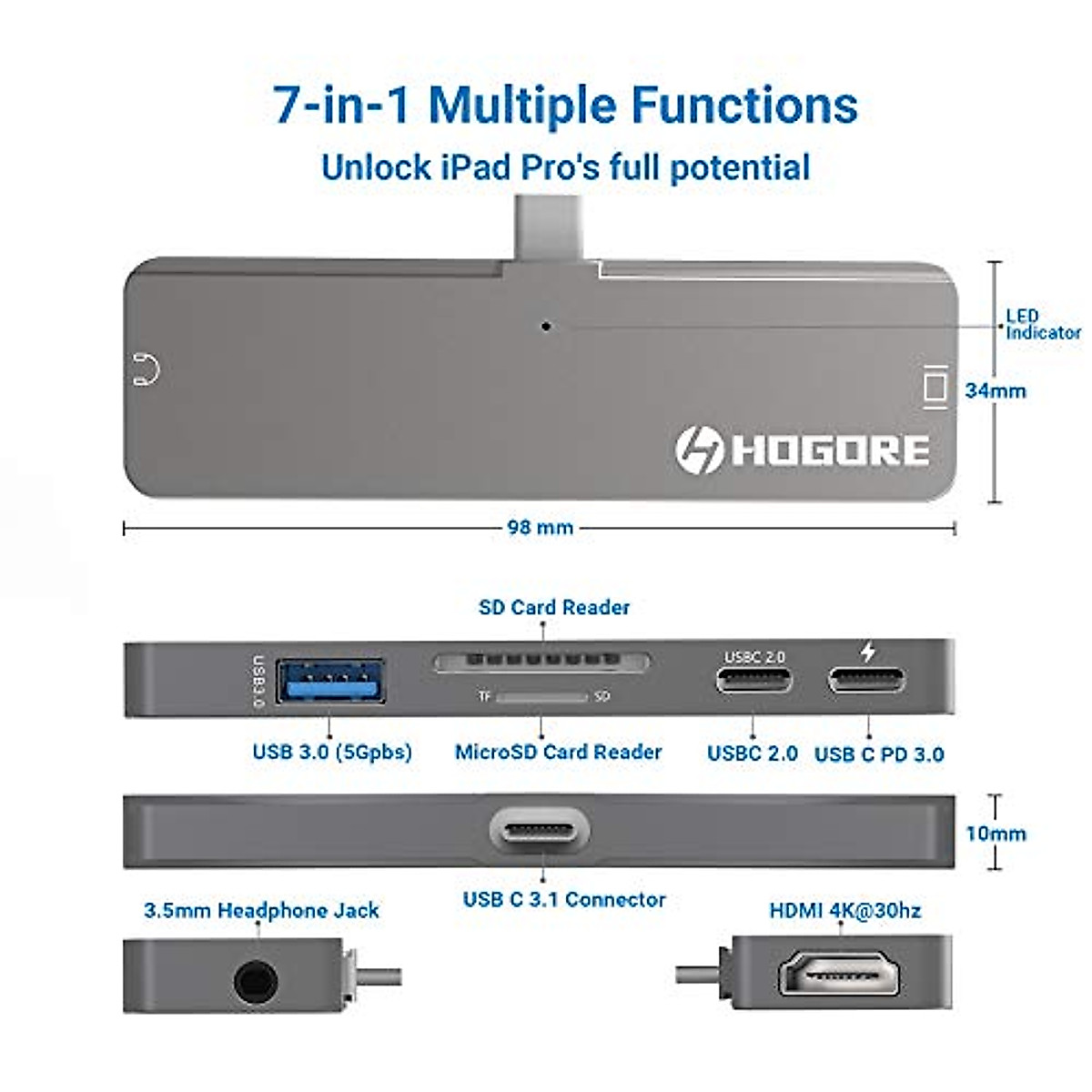 7-in-1 Multiple Functions

Unlock iPad Pro's full potential

LED Indicator

34mm

HOGORE

98 mm

SD Card Reader

USB3.0

TF SD

USBC 2.0

USB 3.0 (5Gpbs)

MicroSD Card Reader

USBC 2.0

USB C PD 3.0

10mm

USB C 3.1 Connector

3.5mm Headphone Jack

HDMI 4K@30hz