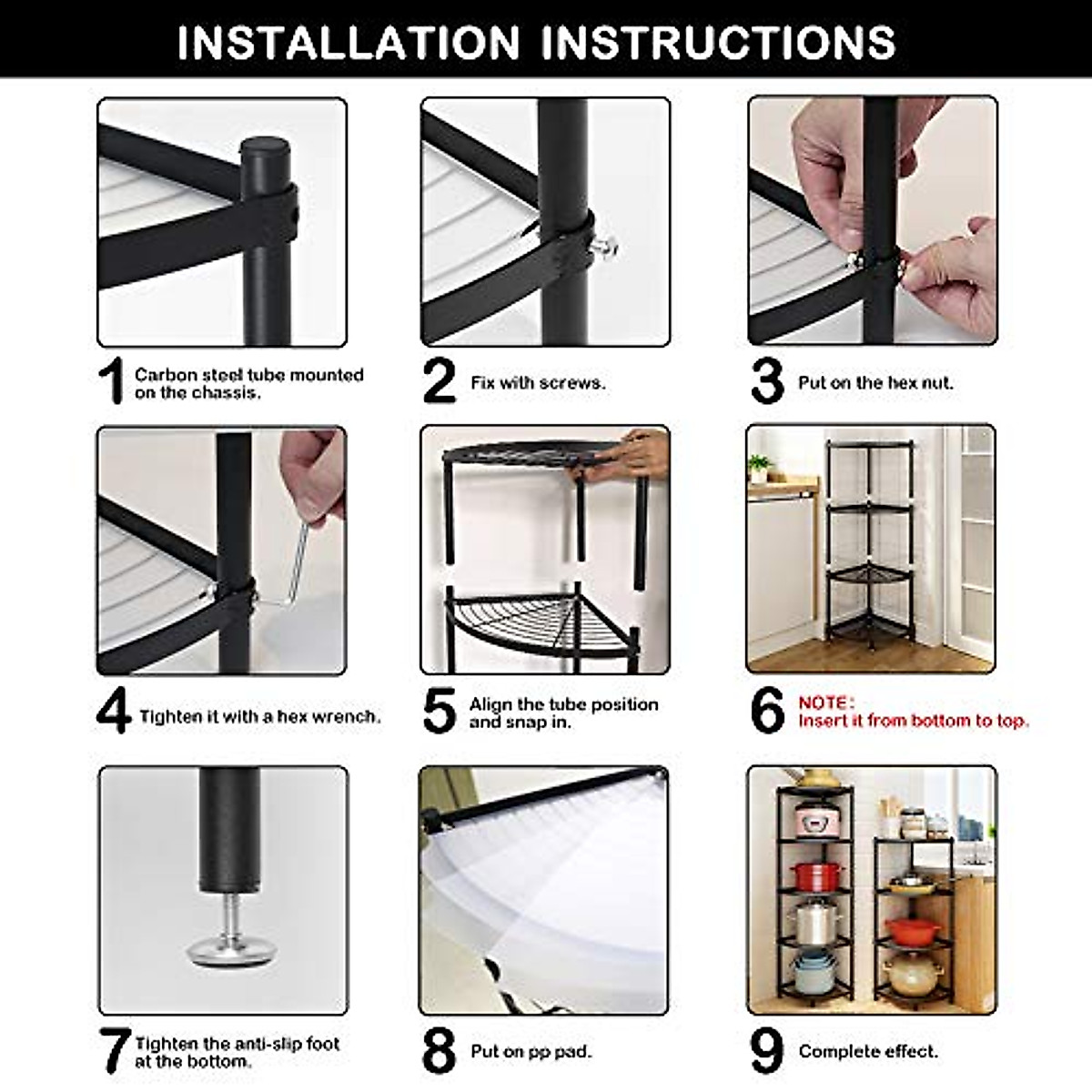 INSTALLATION INSTRUCTIONS

1 Carbon steel tube mounted on the chassis.

2 Fix with screws.

3 Put on the hex nut.

4 Tighten it with a hex wrench.

5 Align the tube position and snap in.

6 NOTE: Insert it from bottom to top.

7 Tighten the anti-slip foot at the bottom.

8 Put on pp pad.

9 Complete effect.