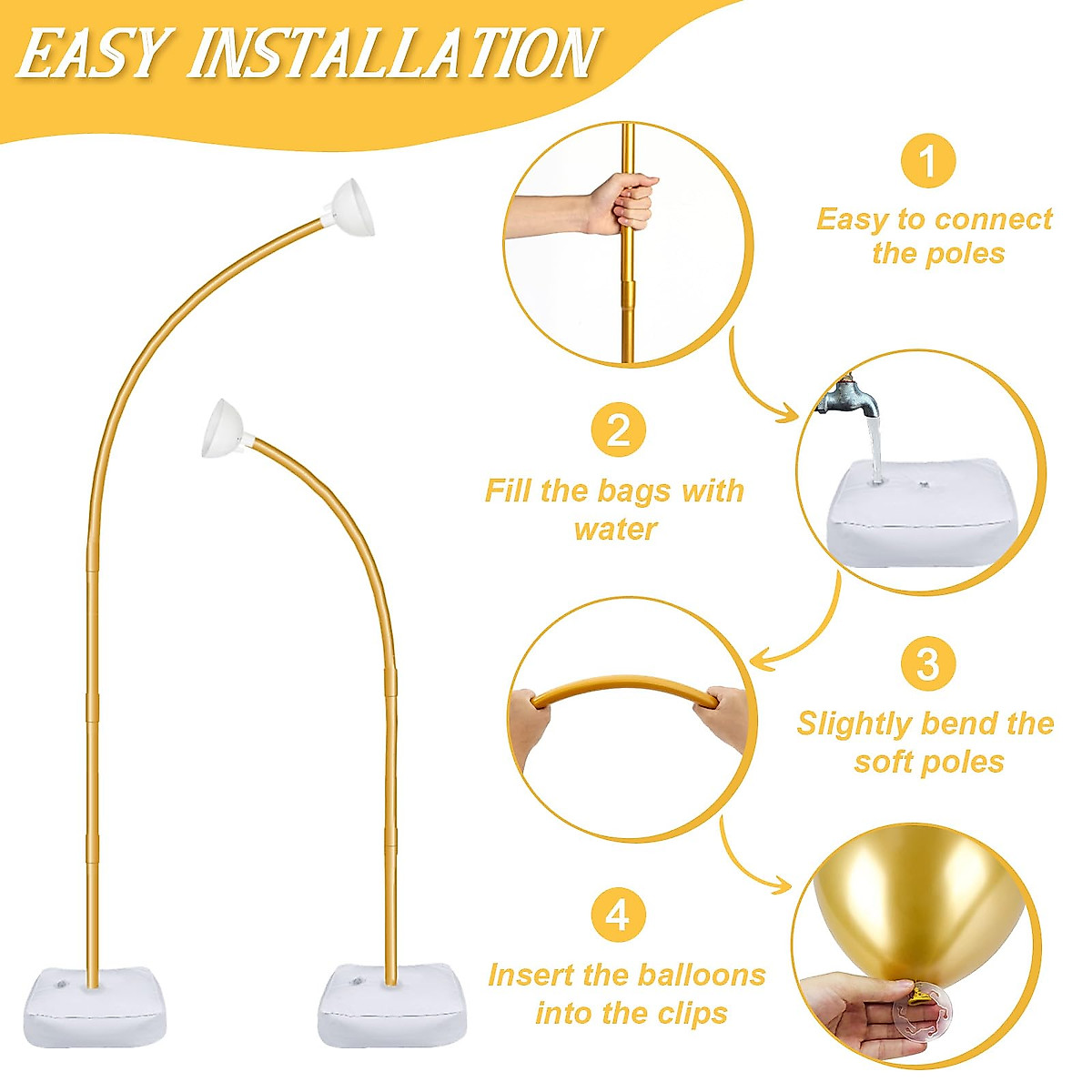 EASY INSTALLATION

1
Easy to connect the poles

2
Fill the bags with water

3
Slightly bend the soft poles

4
Insert the balloons into the clips