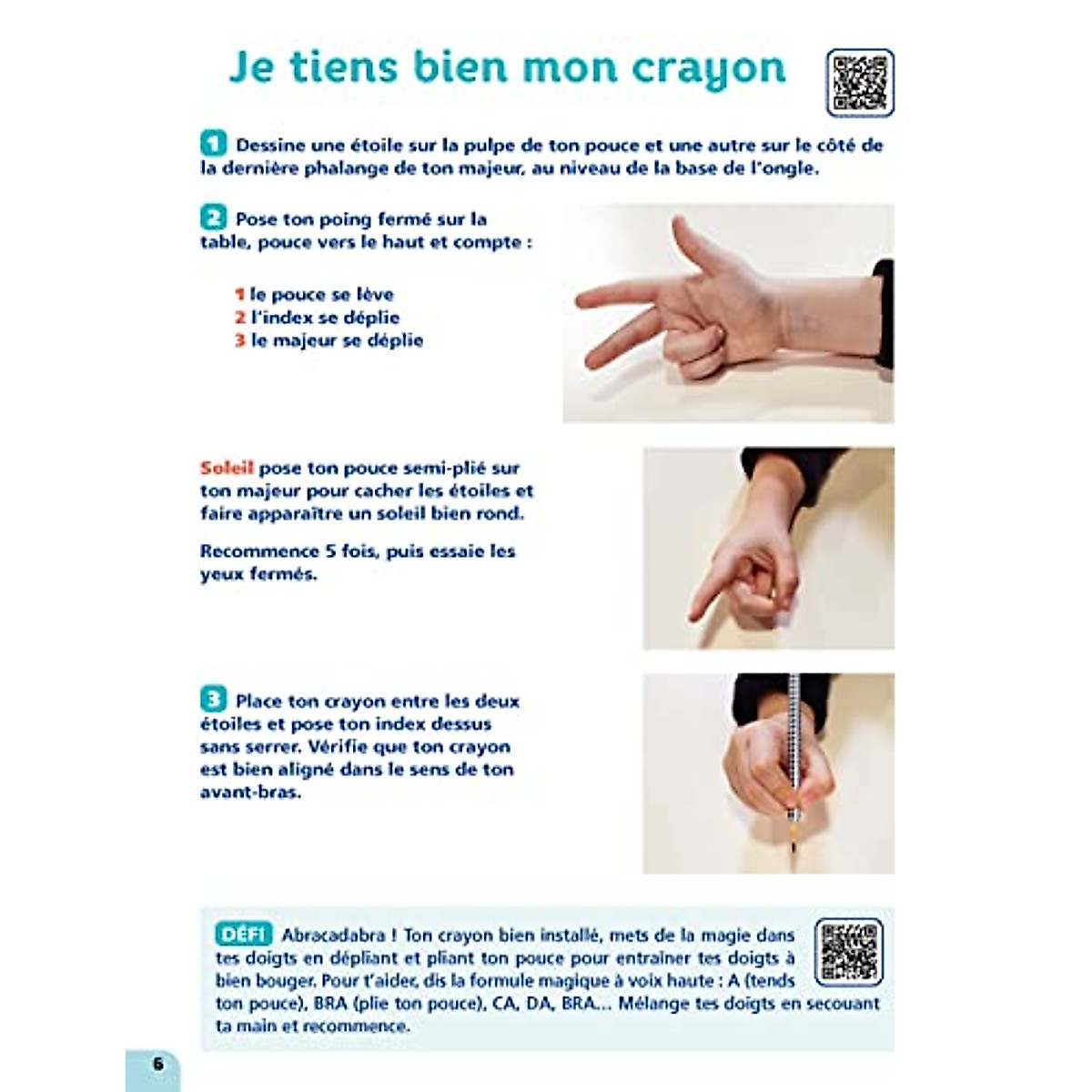 Je tiens bien mon crayon

1 Dessine une étoile sur la pulpe de ton pouce et une autre sur le côté de la dernière phalange de ton majeur, au niveau de la base de l'ongle.

2 Pose ton poing fermé sur la table, pouce vers le haut et compte :

1 le pouce se lève
2 l'index se déplie
3 le majeur se déplie

Soleil pose ton pouce semi-plié sur ton majeur pour cacher les étoiles et faire apparaître un soleil bien rond.

Recommence 5 fois, puis essaie les yeux fermés.

3 Place ton crayon entre les deux étoiles et pose ton index dessus sans serrer. Vérifie que ton crayon est bien aligné dans le sens de ton avant-bras.

DÉFI Abracadabra ! Ton crayon bien installé, mets de la magie dans tes doigts en dépliant et pliant ton pouce pour entraîner tes doigts à bien bouger. Pour t'aider, dis la formule magique à voix haute : A (tends ton pouce), BRA (plie ton pouce), CA, DA, BRA... Mélange tes doigts en secouant ta main et recommence.

6