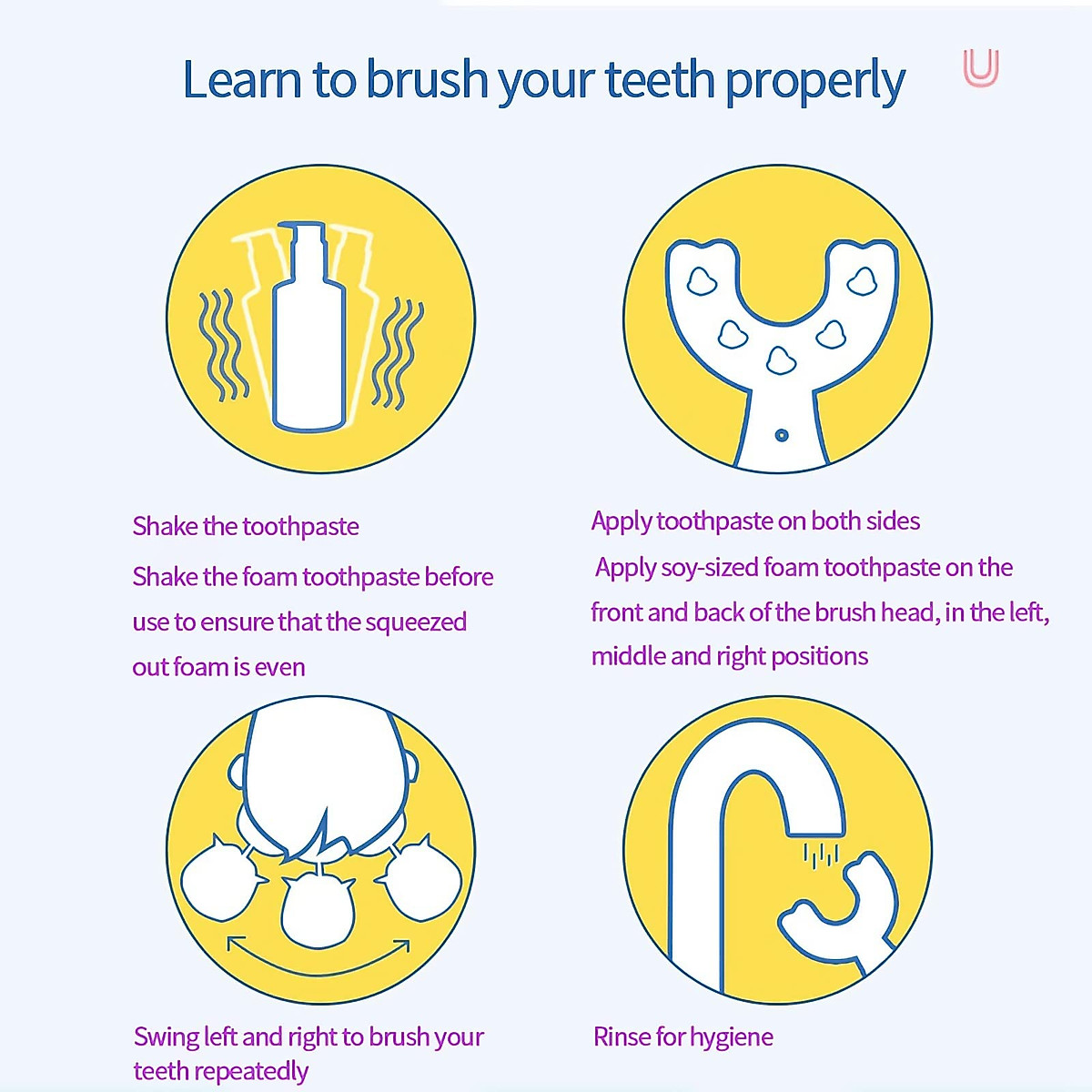 Learn to brush your teeth properly

Shake the toothpaste

Shake the foam toothpaste before use to ensure that the squeezed out foam is even

Apply toothpaste on both sides

Apply soy-sized foam toothpaste on the front and back of the brush head, in the left, middle and right positions

Swing left and right to brush your teeth repeatedly

Rinse for hygiene