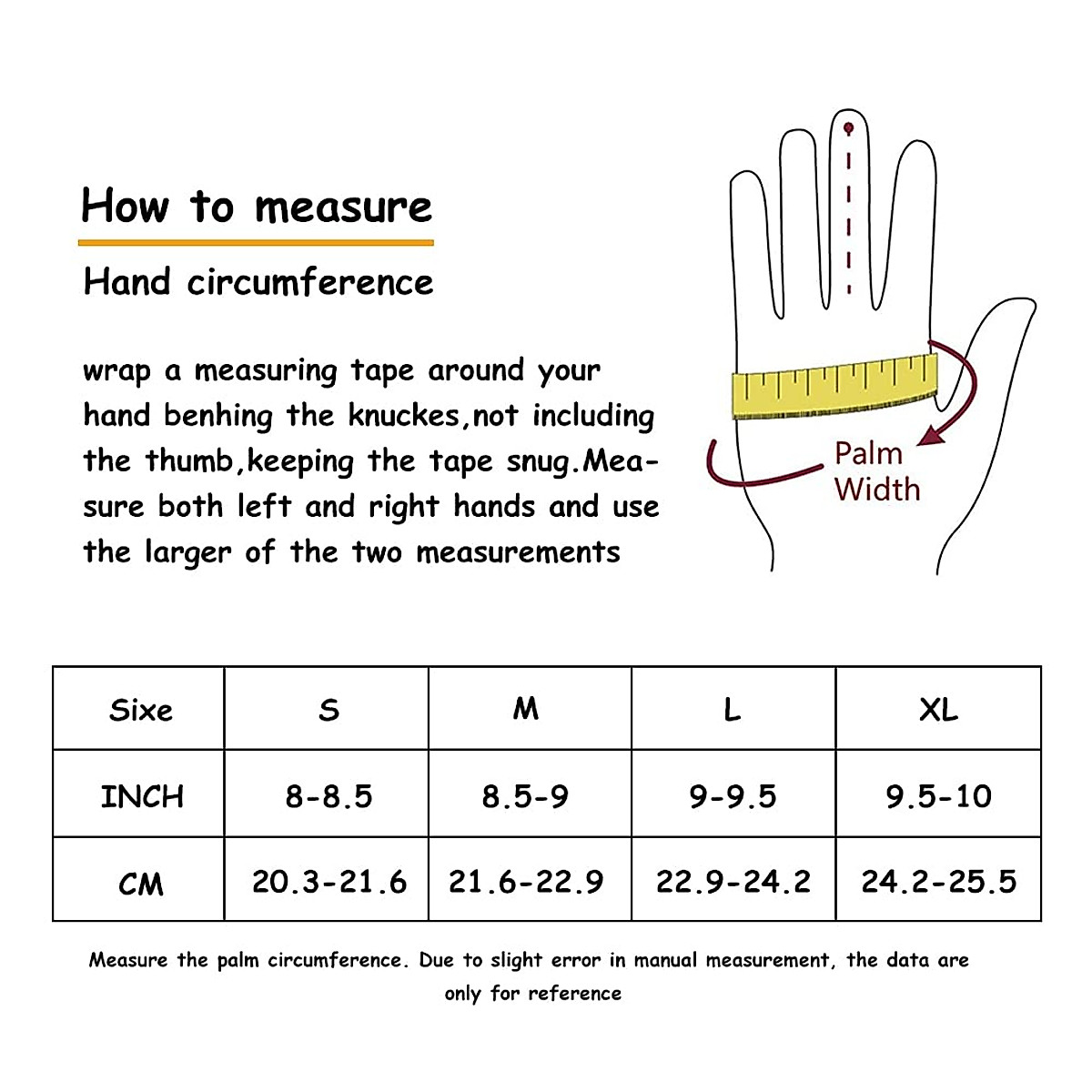 How to measure

Hand circumference

wrap a measuring tape around your hand benhing the knuckes,not including the thumb,keeping the tape snug.Measure both left and right hands and use the larger of the two measurements

Palm Width

| Sixe | S | M | L | XL |
|---|---|---|---|---|
| INCH | 8-8.5 | 8.5-9 | 9-9.5 | 9.5-10 |
| CM | 20.3-21.6 | 21.6-22.9 | 22.9-24.2 | 24.2-25.5 |

Measure the palm circumference. Due to slight error in manual measurement, the data are only for reference