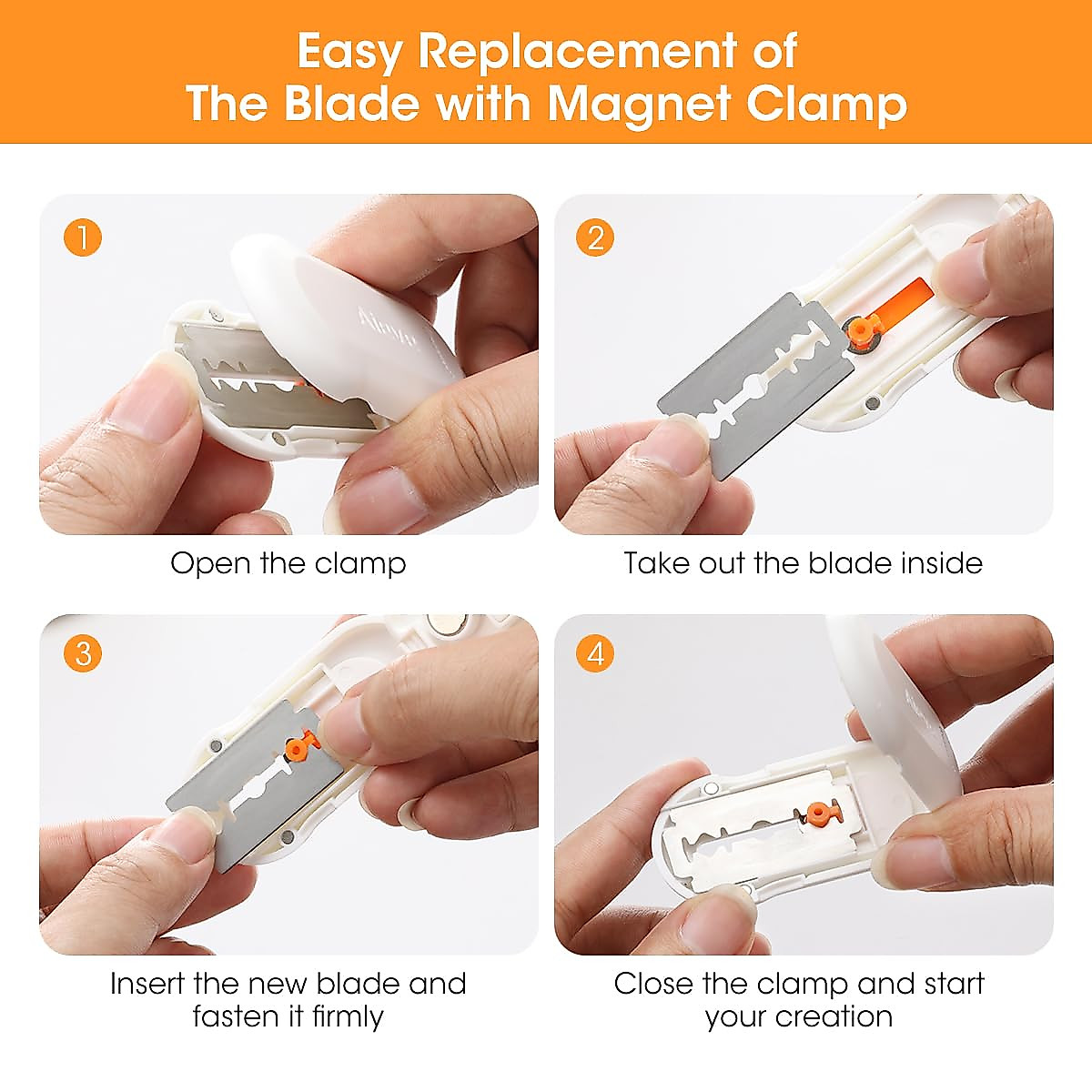 Easy Replacement of The Blade with Magnet Clamp

1

Open the clamp

2

Take out the blade inside

3

Insert the new blade and fasten it firmly

4

Close the clamp and start your creation