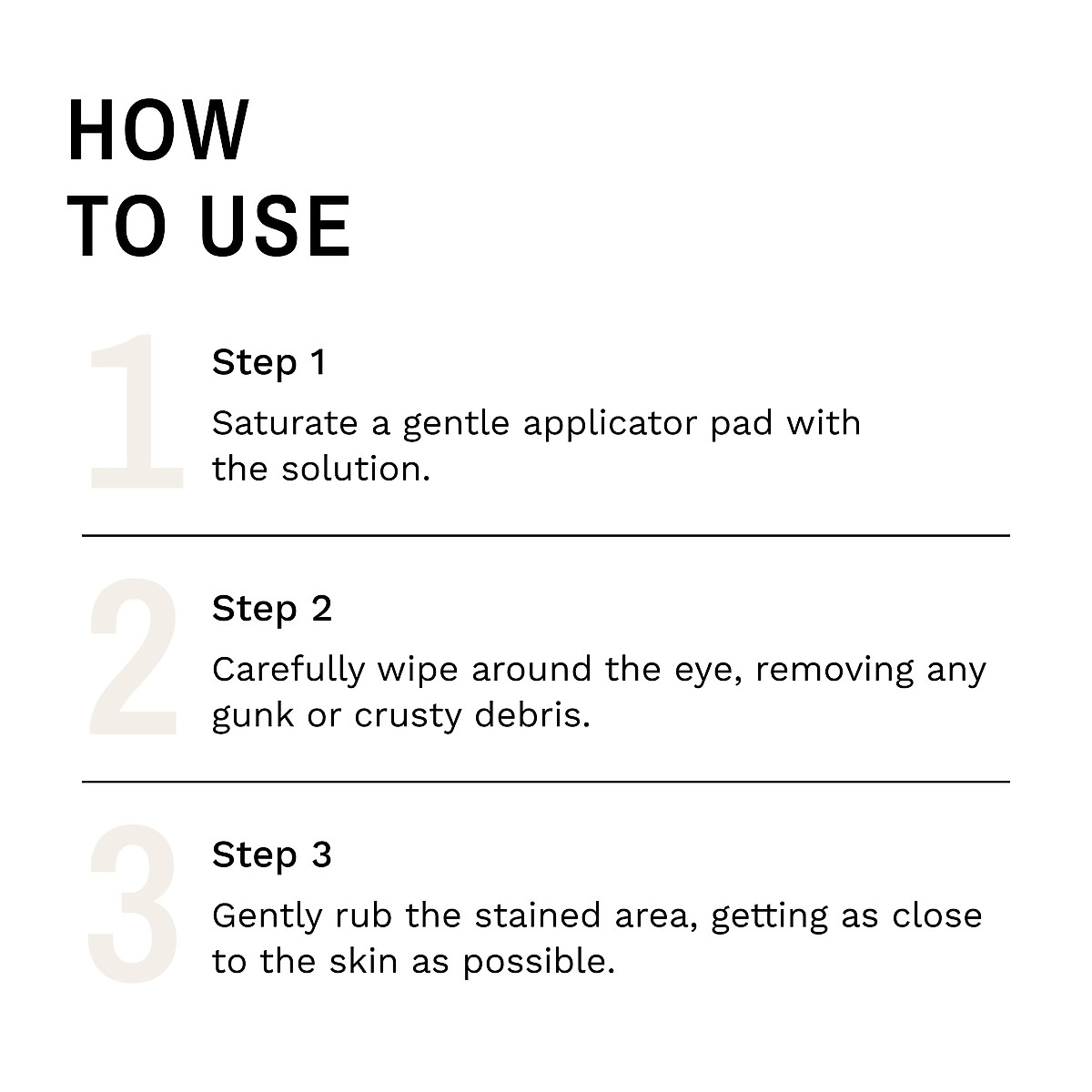 HOW TO USE

1

Step 1

Saturate a gentle applicator pad with the solution.

2

Step 2

Carefully wipe around the eye, removing any gunk or crusty debris.

3

Step 3

Gently rub the stained area, getting as close to the skin as possible.