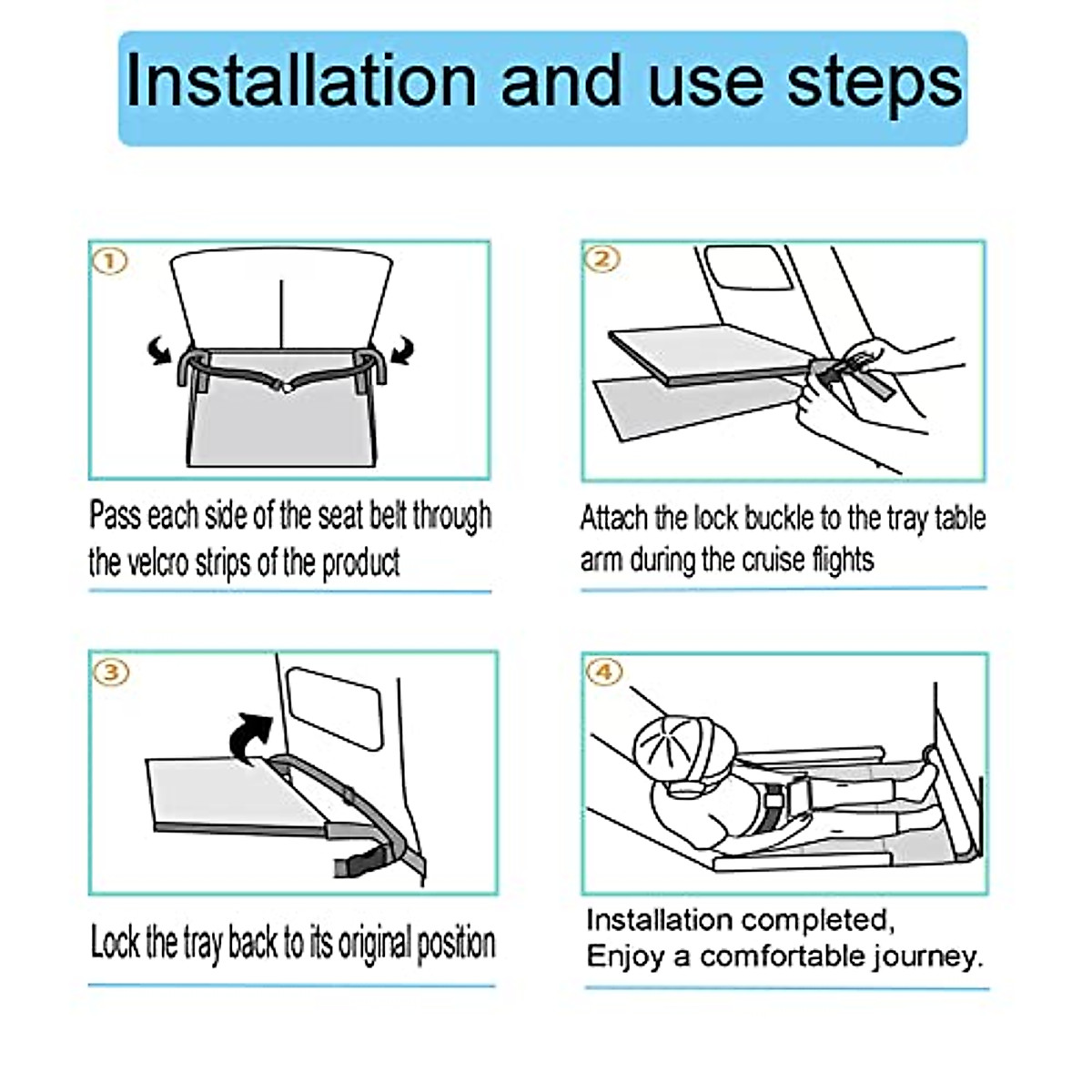 Installation and use steps

①

Pass each side of the seat belt through the velcro strips of the product

②

Attach the lock buckle to the tray table arm during the cruise flights

③

Lock the tray back to its original position

④

Installation completed,
Enjoy a comfortable journey.