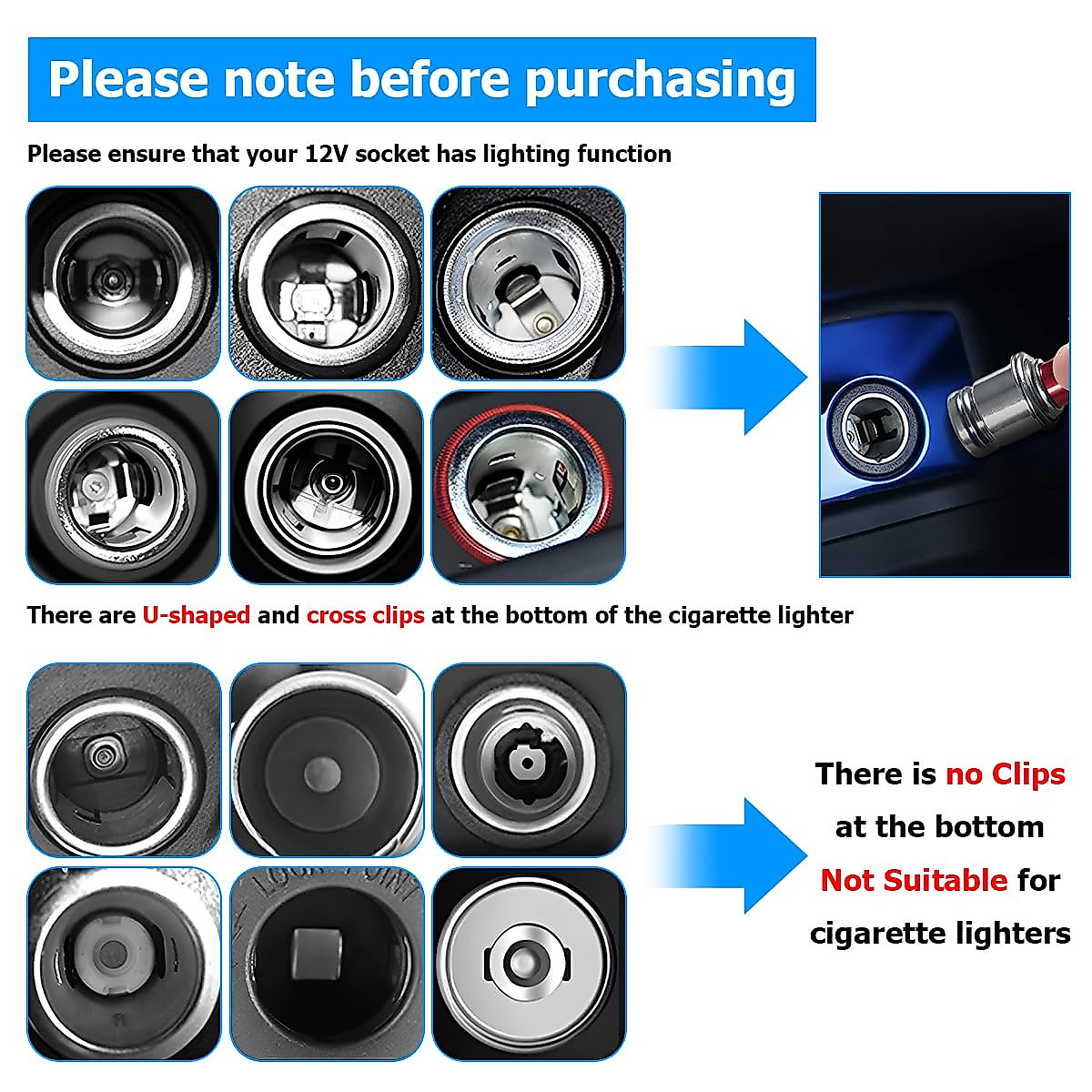 Please note before purchasing

Please ensure that your 12V socket has lighting function

There are U-shaped and cross clips at the bottom of the cigarette lighter

There is no Clips at the bottom Not Suitable for cigarette lighters