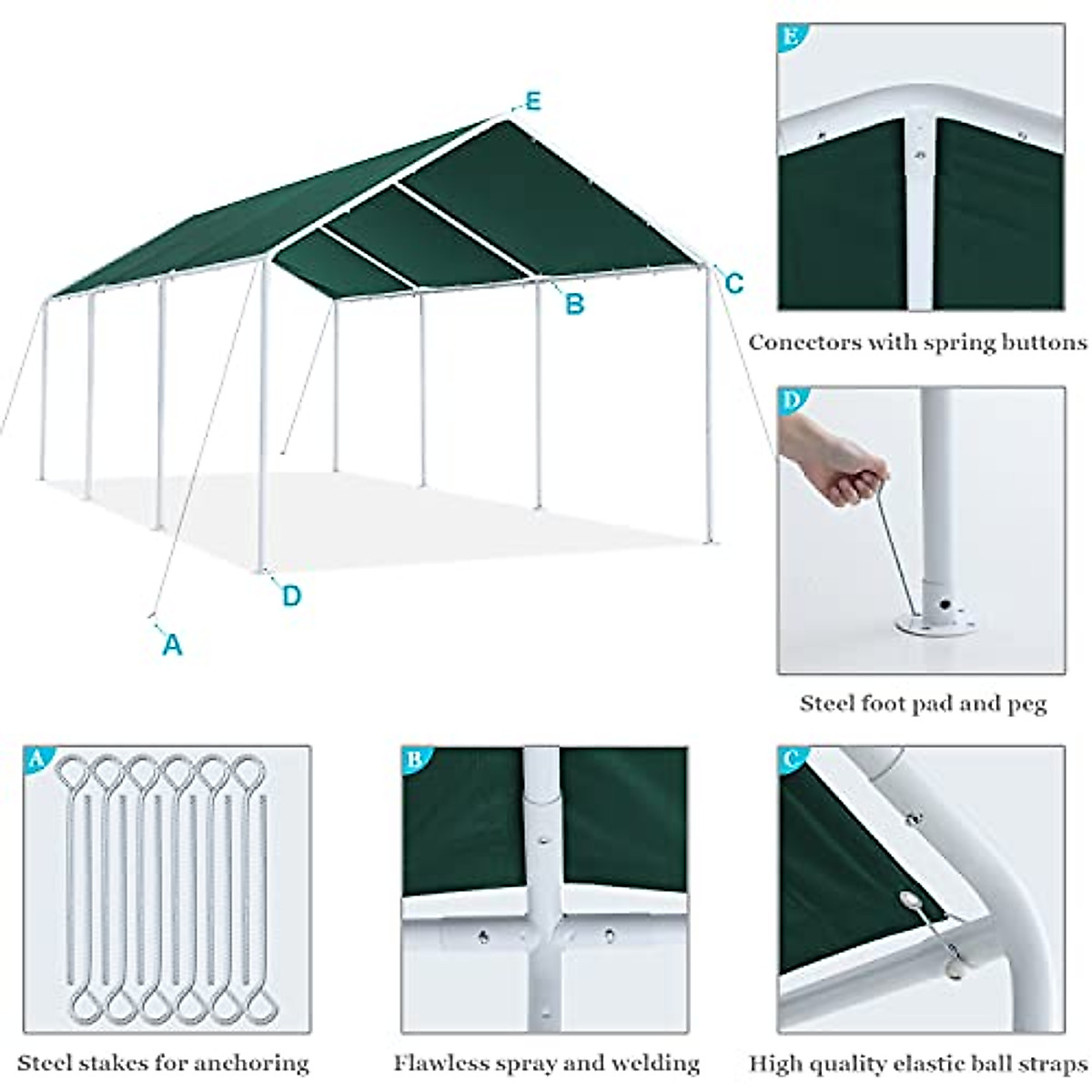 E

B

C

D

A

E

Conectors with spring buttons

D

Steel foot pad and peg

A

Steel stakes for anchoring

B

Flawless spray and welding

C

High quality elastic ball straps