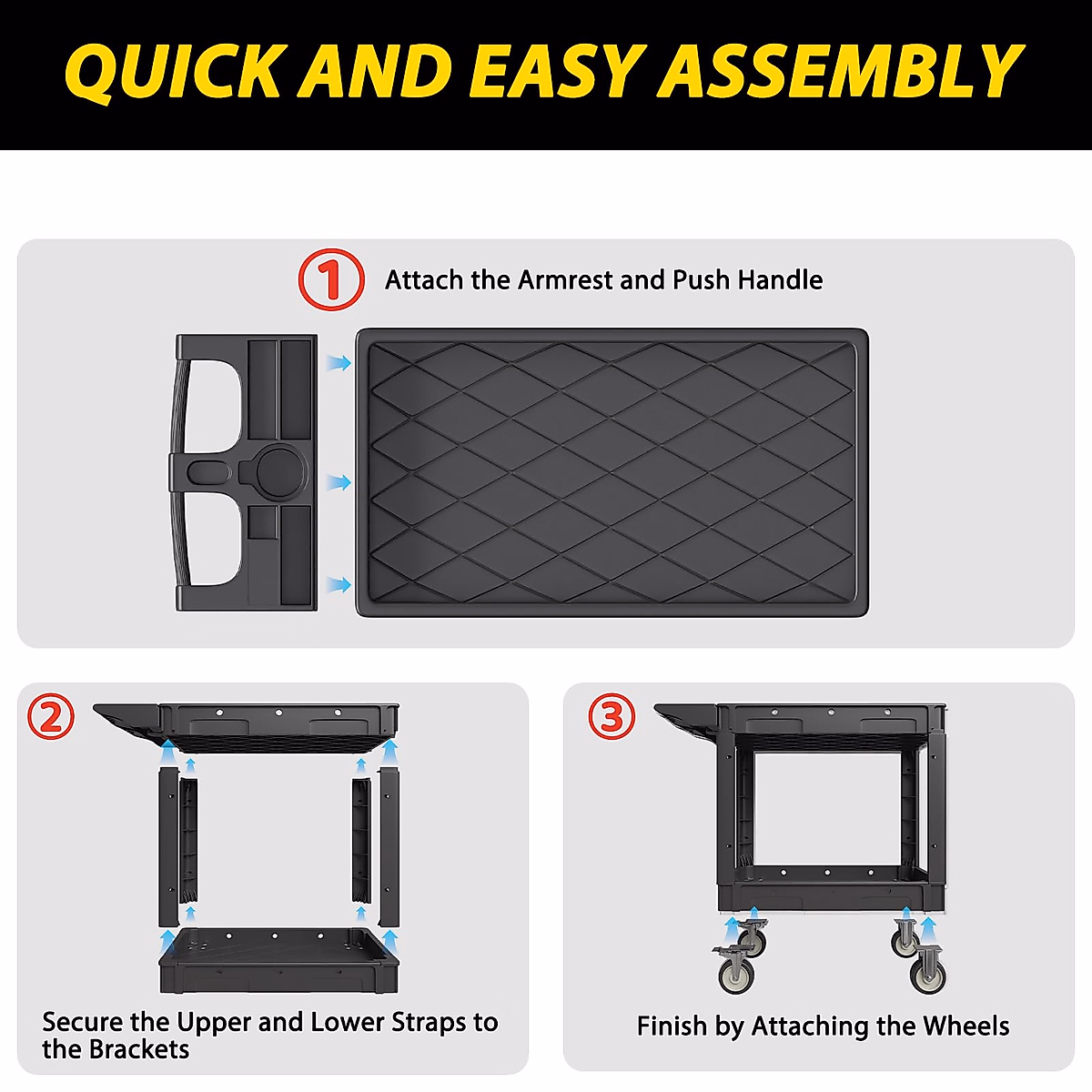 QUICK AND EASY ASSEMBLY

1 Attach the Armrest and Push Handle

2

Secure the Upper and Lower Straps to the Brackets

3

Finish by Attaching the Wheels