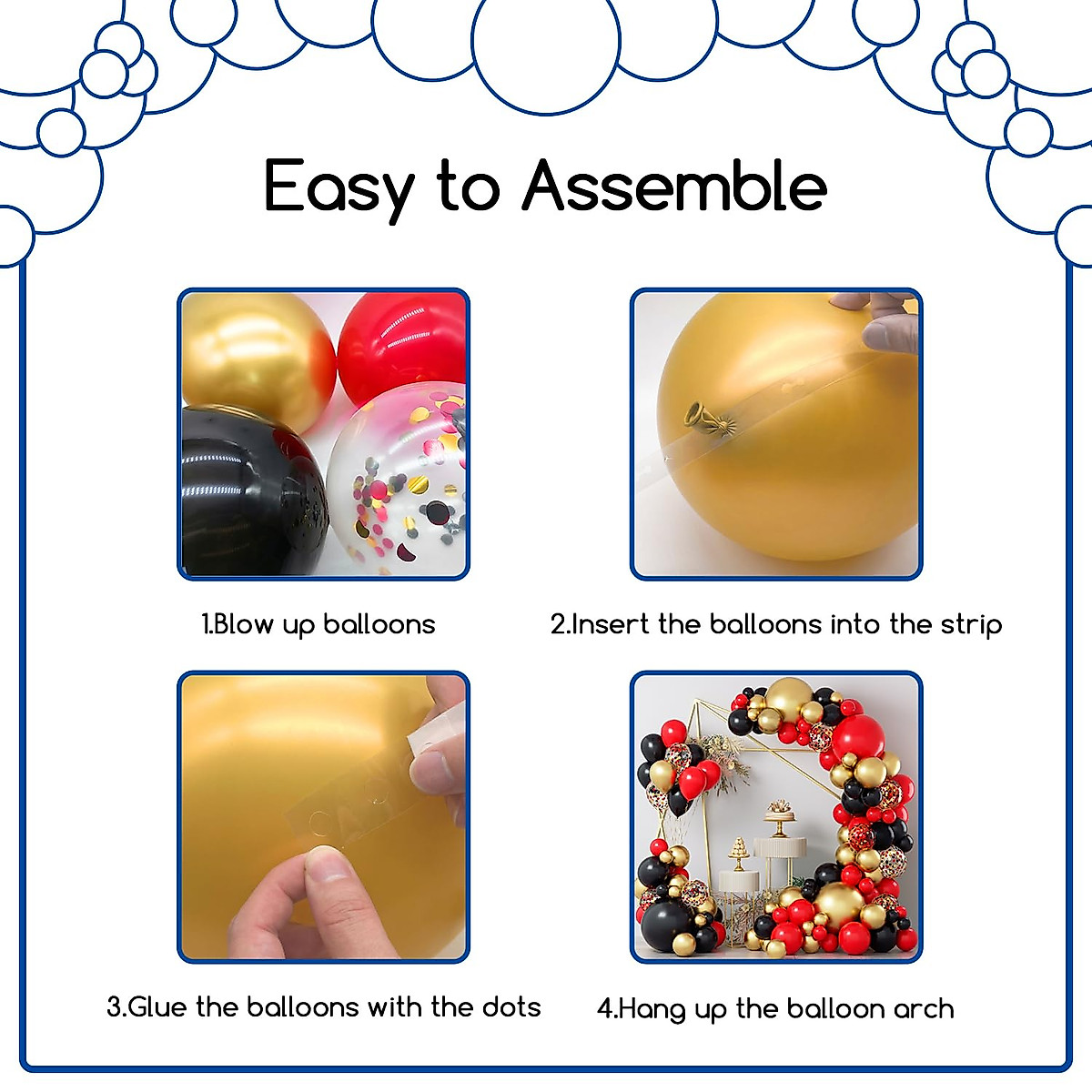 Easy to Assemble

1.Blow up balloons

2.Insert the balloons into the strip

3.Glue the balloons with the dots

4.Hang up the balloon arch