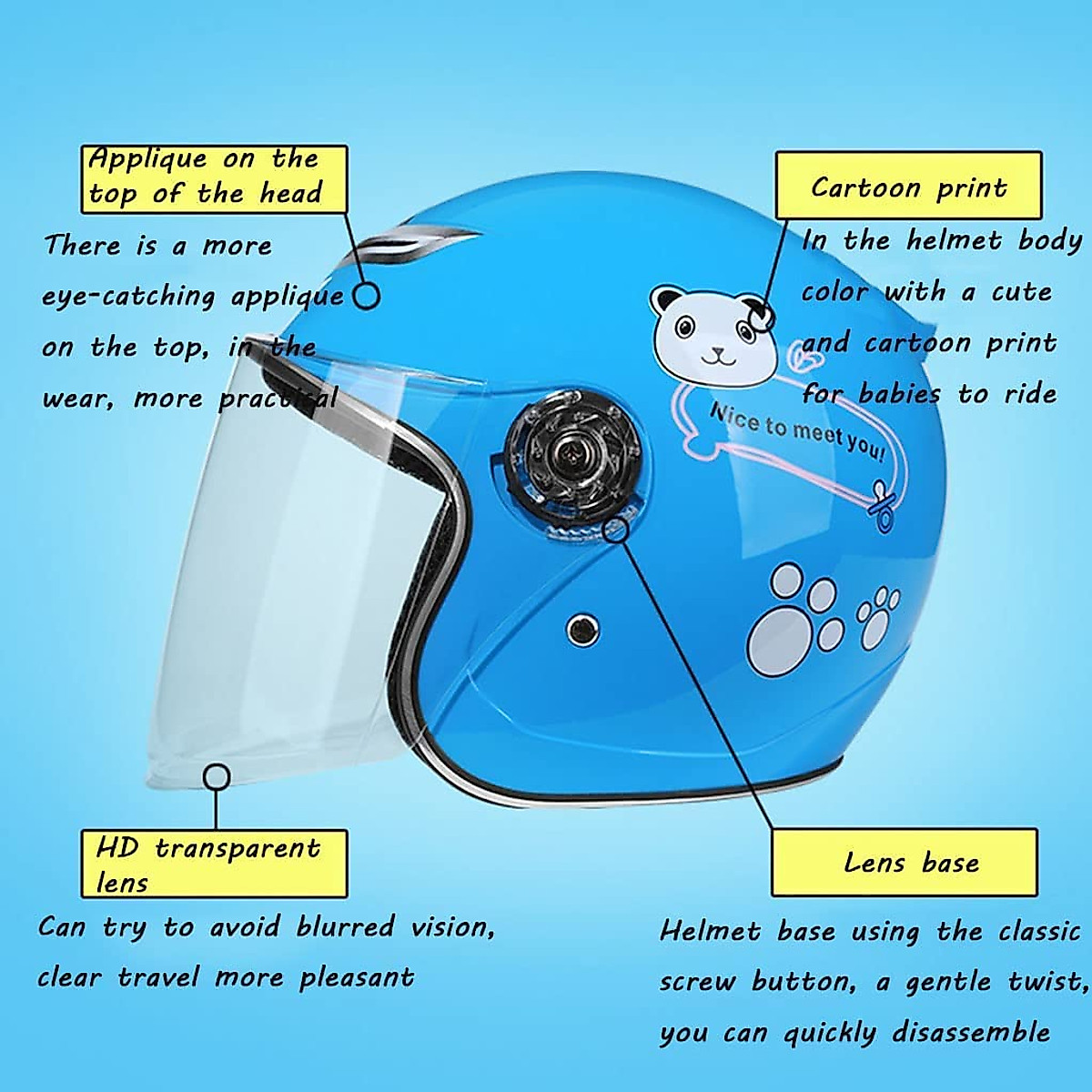 Applique on the top of the head

There is a more eye-catching applique on the top, in the wear, more practical

Cartoon print

In the helmet body color with a cute and cartoon print for babies to ride

Nice to meet you!

HD transparent lens

Can try to avoid blurred vision, clear travel more pleasant

Lens base

Helmet base using the classic screw button, a gentle twist, you can quickly disassemble