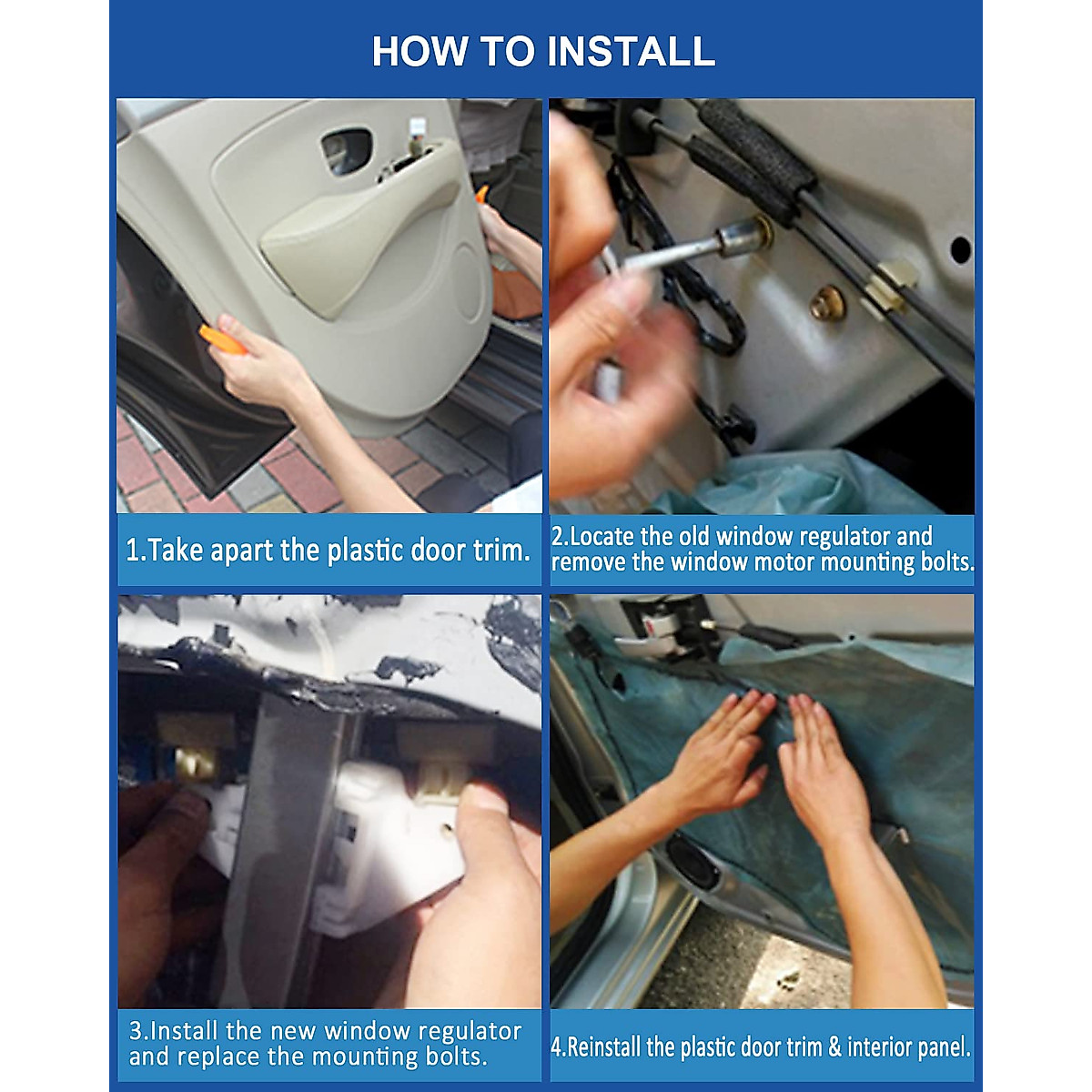 HOW TO INSTALL

1.Take apart the plastic door trim.

2.Locate the old window regulator and remove the window motor mounting bolts.

3.Install the new window regulator and replace the mounting bolts.

4.Reinstall the plastic door trim & interior panel.