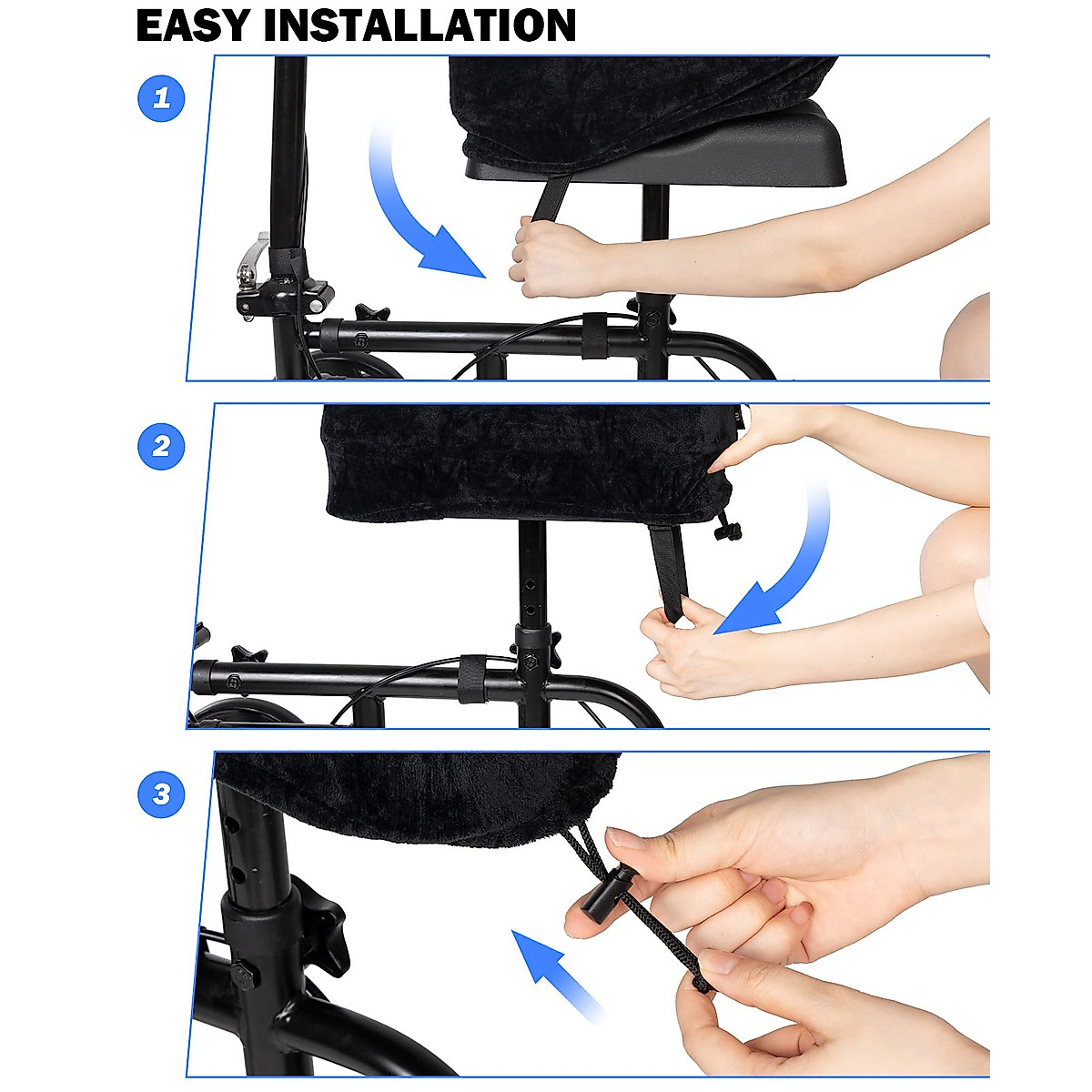 EASY INSTALLATION

1

2

3