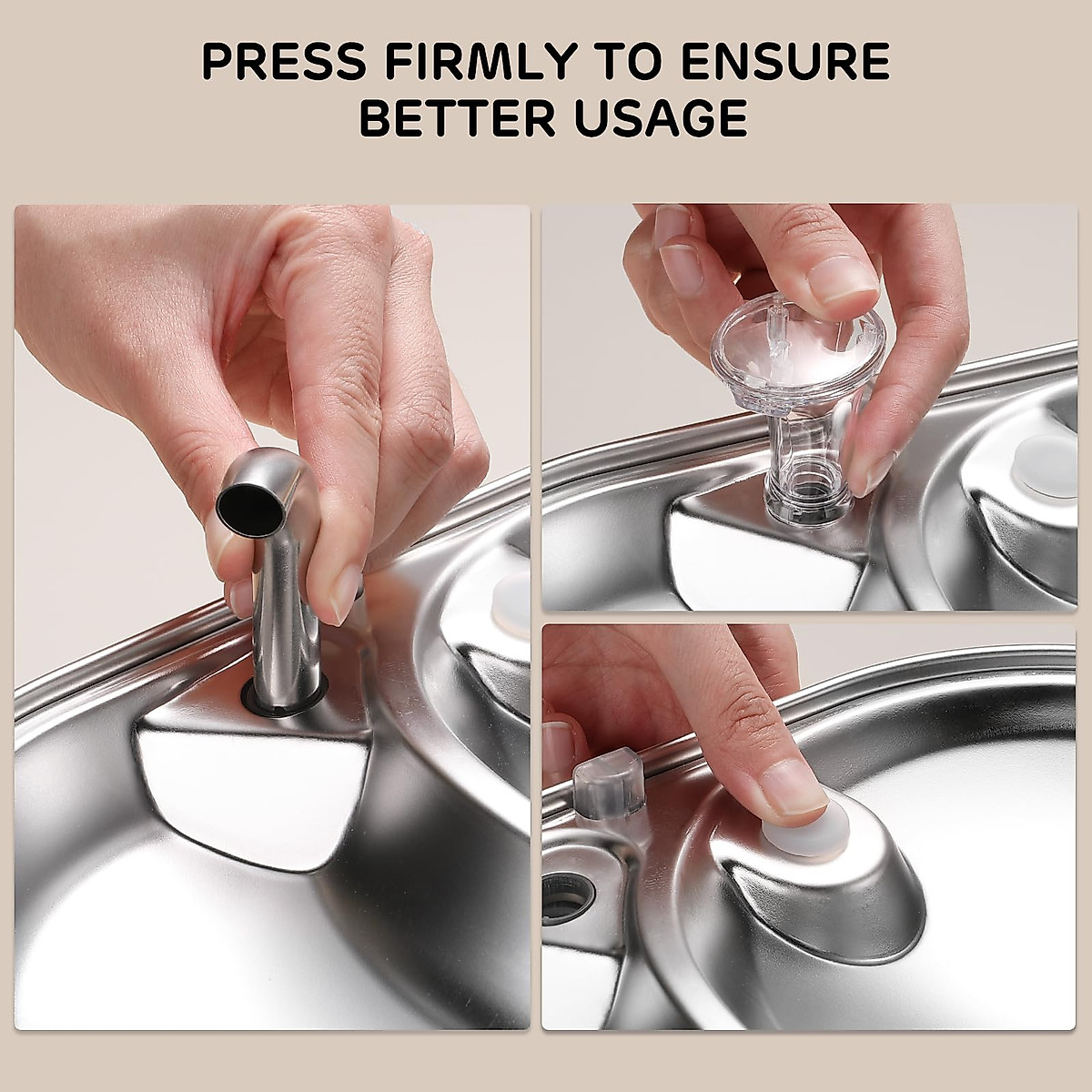 PRESS FIRMLY TO ENSURE BETTER USAGE