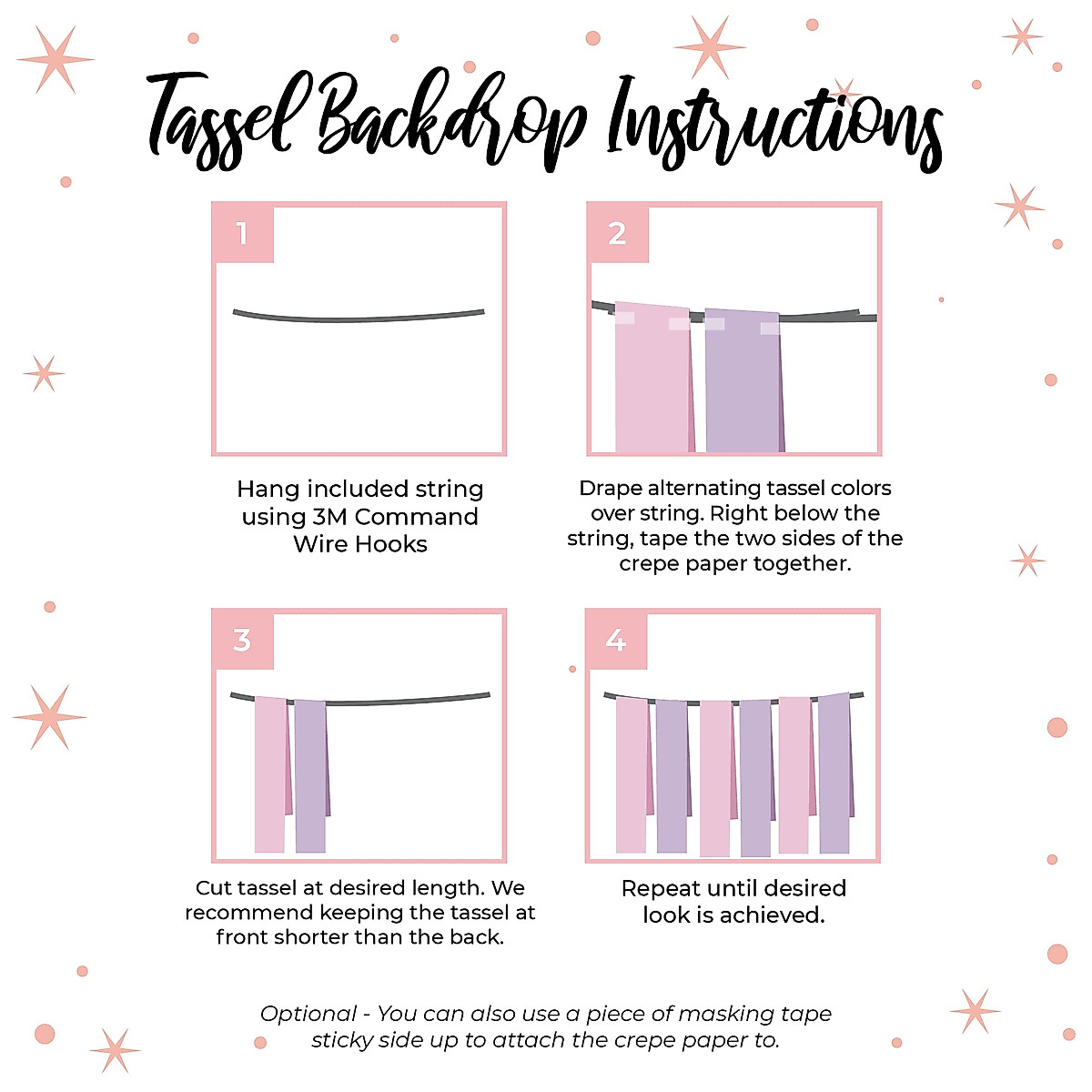 Tassel Backdrop Instructions

1

Hang included string using 3M Command Wire Hooks

2

Drape alternating tassel colors over string. Right below the string, tape the two sides of the crepe paper together.

3

Cut tassel at desired length. We recommend keeping the tassel at front shorter than the back.

4

Repeat until desired look is achieved.

Optional - You can also use a piece of masking tape sticky side up to attach the crepe paper to.