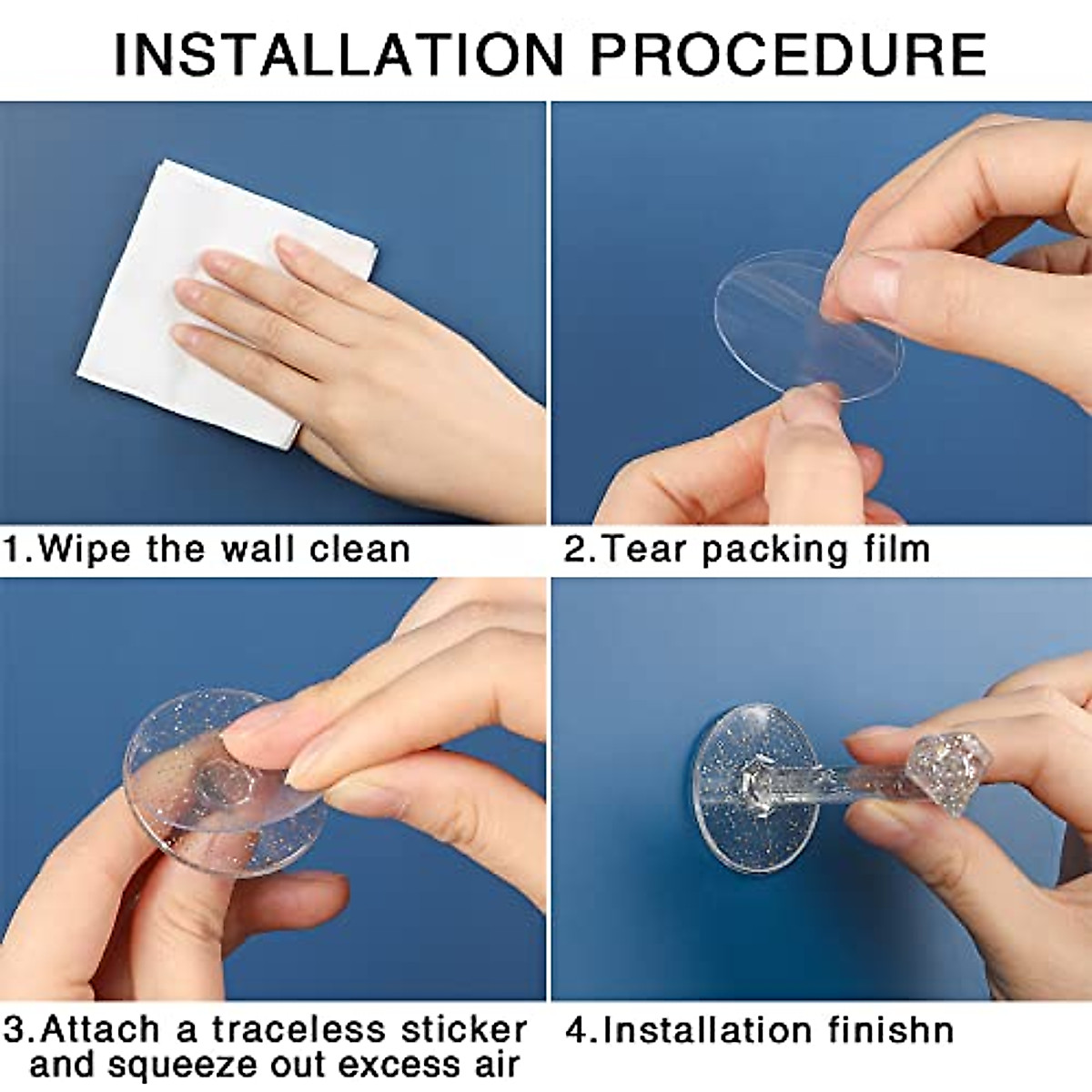 INSTALLATION PROCEDURE

1.Wipe the wall clean

2.Tear packing film

3.Attach a traceless sticker and squeeze out excess air

4.Installation finishn