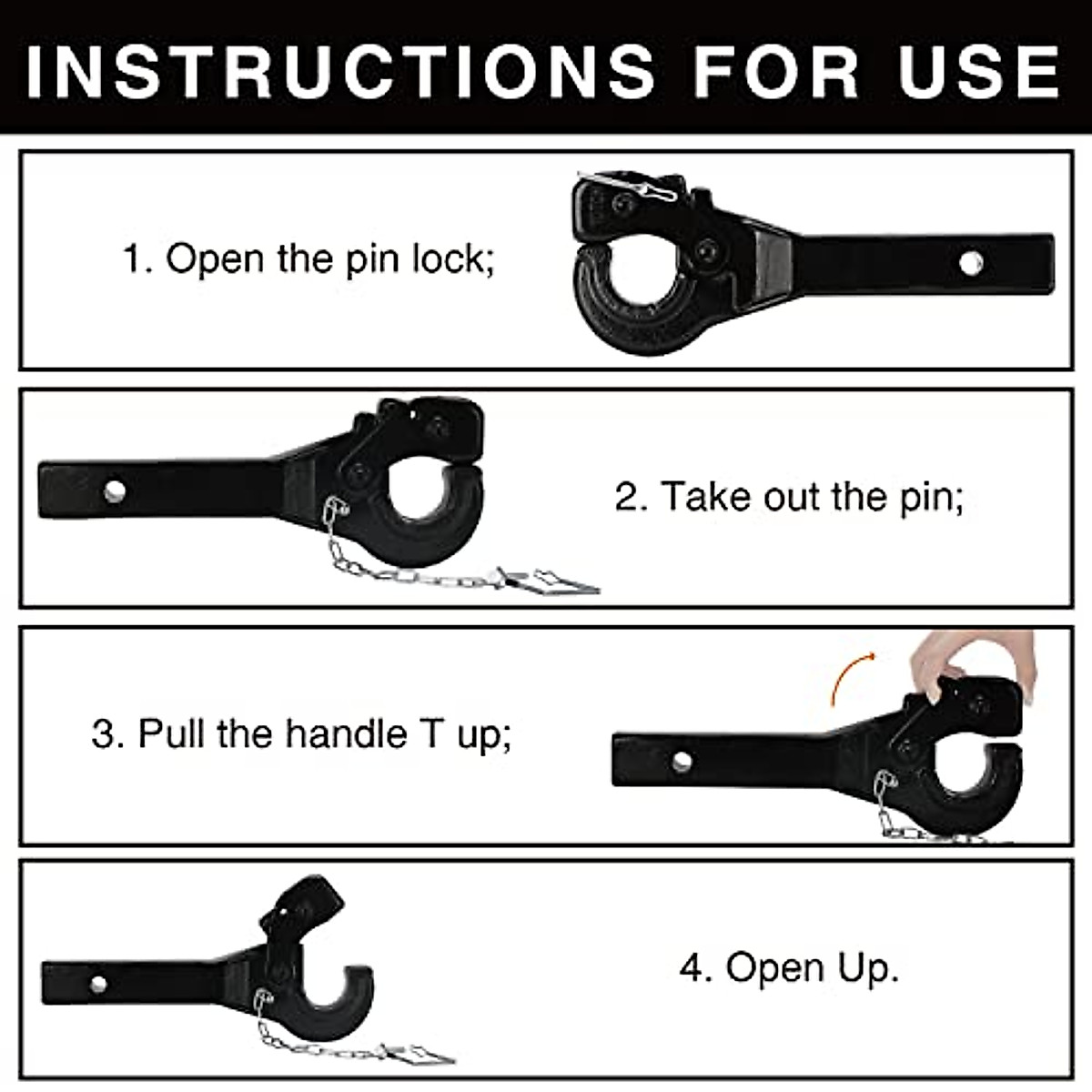 INSTRUCTIONS FOR USE

1. Open the pin lock;

2. Take out the pin;

3. Pull the handle T up;

4. Open Up.