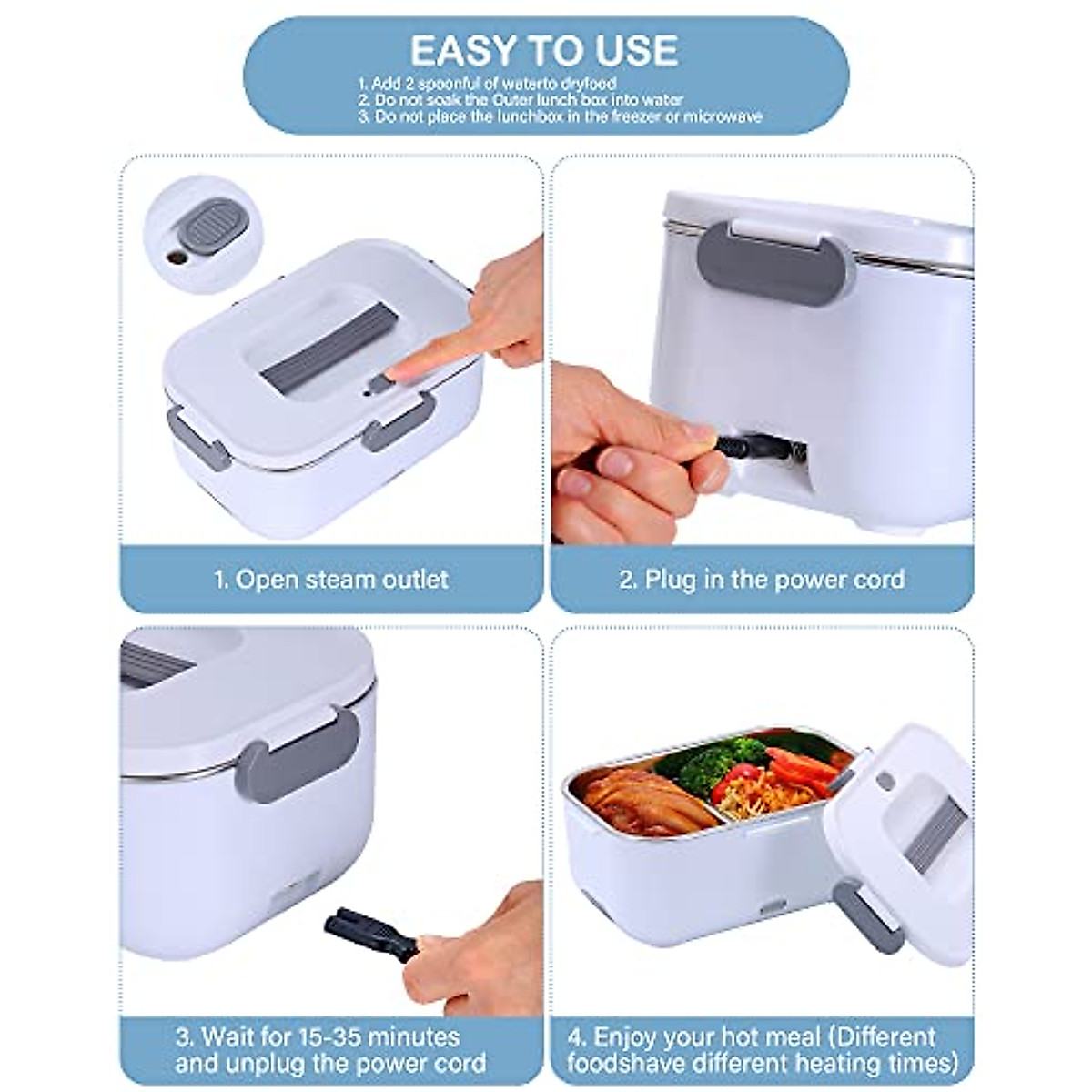 EASY TO USE

1. Add 2 spoonful of waterto dryfood
2. Do not soak the Outer lunch box into water
3. Do not place the lunchbox in the freezer or microwave

1. Open steam outlet

2. Plug in the power cord

3. Wait for 15-35 minutes and unplug the power cord

4. Enjoy your hot meal (Different foodshave different heating times)