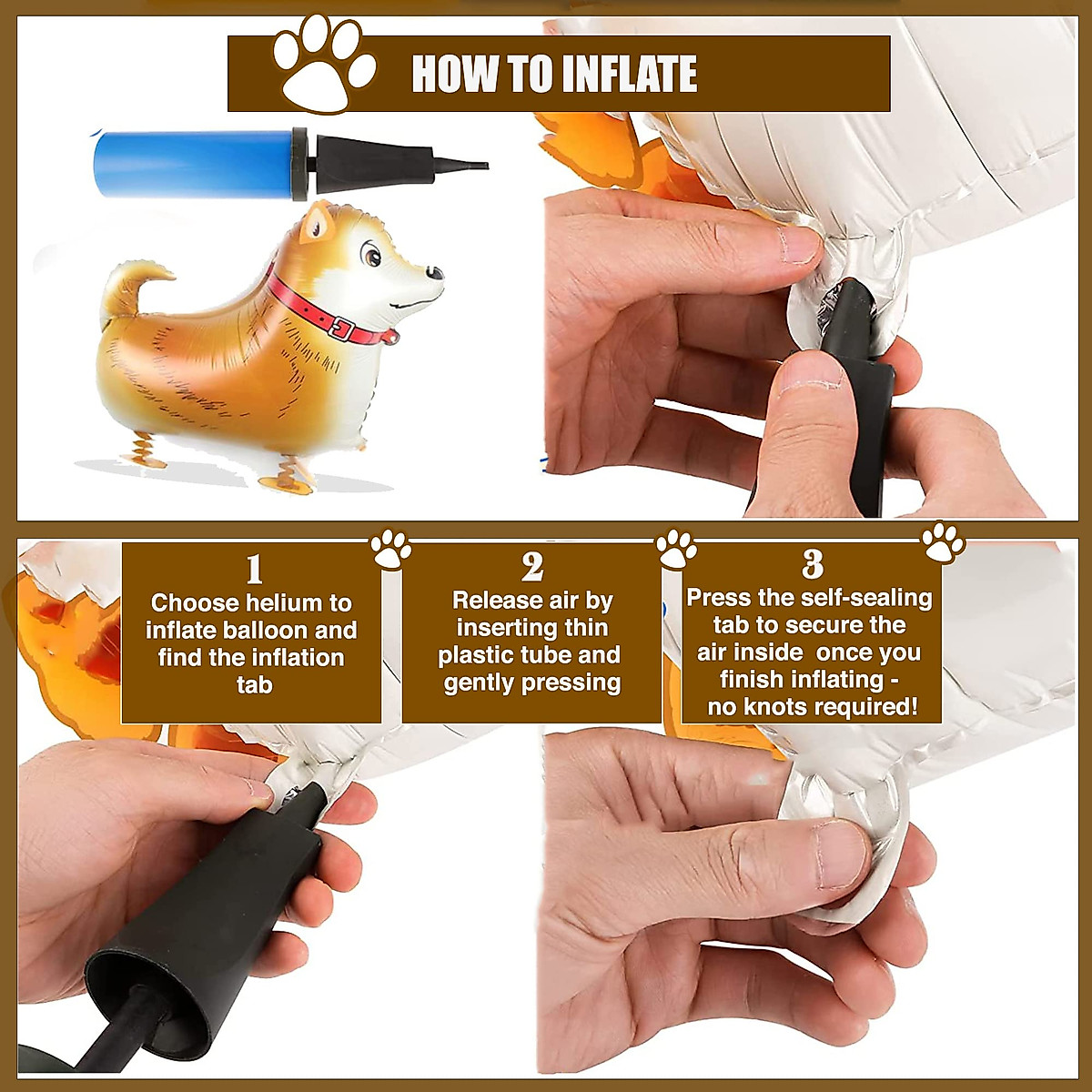 HOW TO INFLATE

1
Choose helium to inflate balloon and find the inflation tab

2
Release air by inserting thin plastic tube and gently pressing

3
Press the self-sealing tab to secure the air inside once you finish inflating - no knots required!