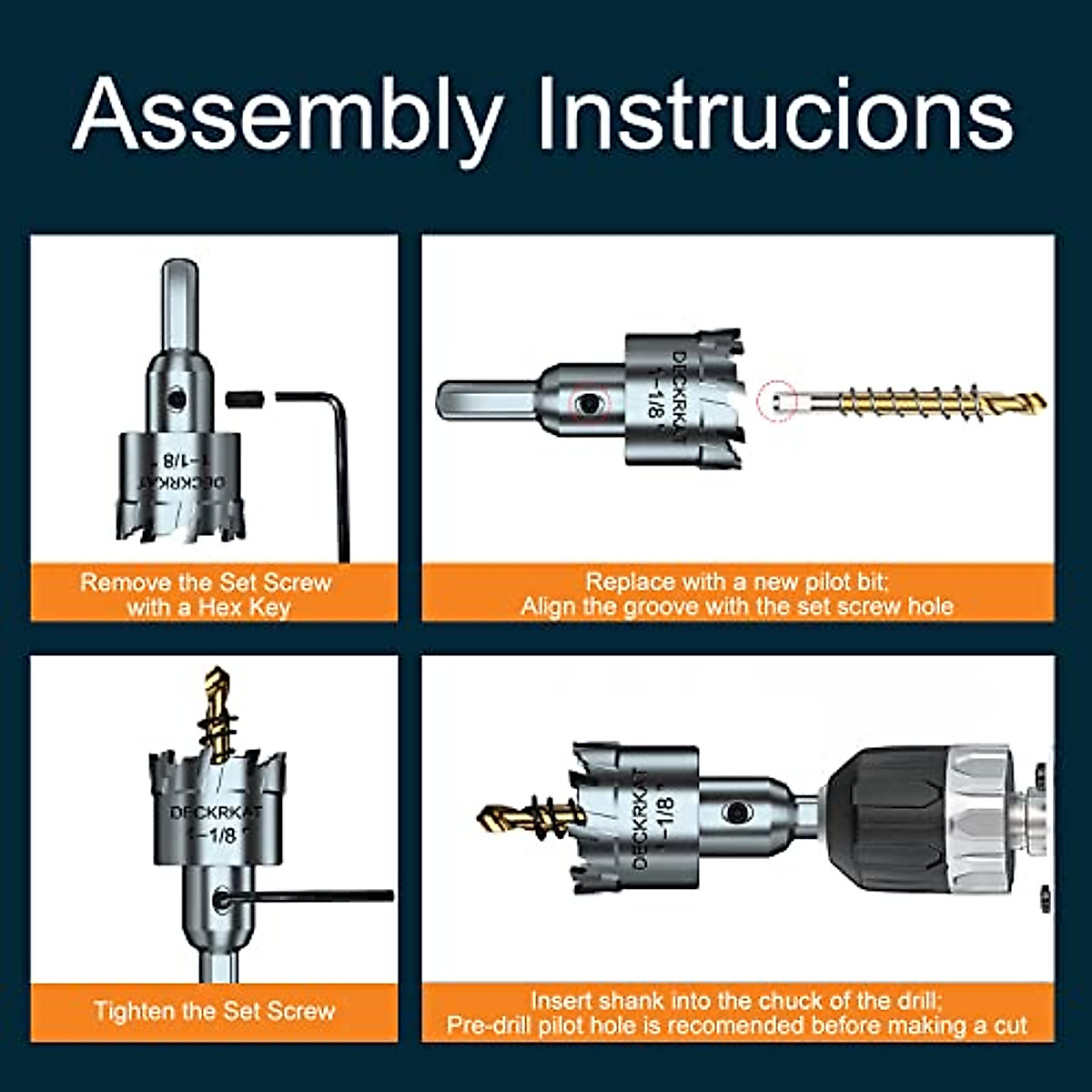 Assembly Instrucions

DECKRKAT 1-1/8"

Remove the Set Screw with a Hex Key

DECKRKAT 1-1/8"

Replace with a new pilot bit; Align the groove with the set screw hole

DECKRKAT 1-1/8"

Tighten the Set Screw

DECKRKAT 1-1/8"

Insert shank into the chuck of the drill; Pre-drill pilot hole is recomended before making a cut