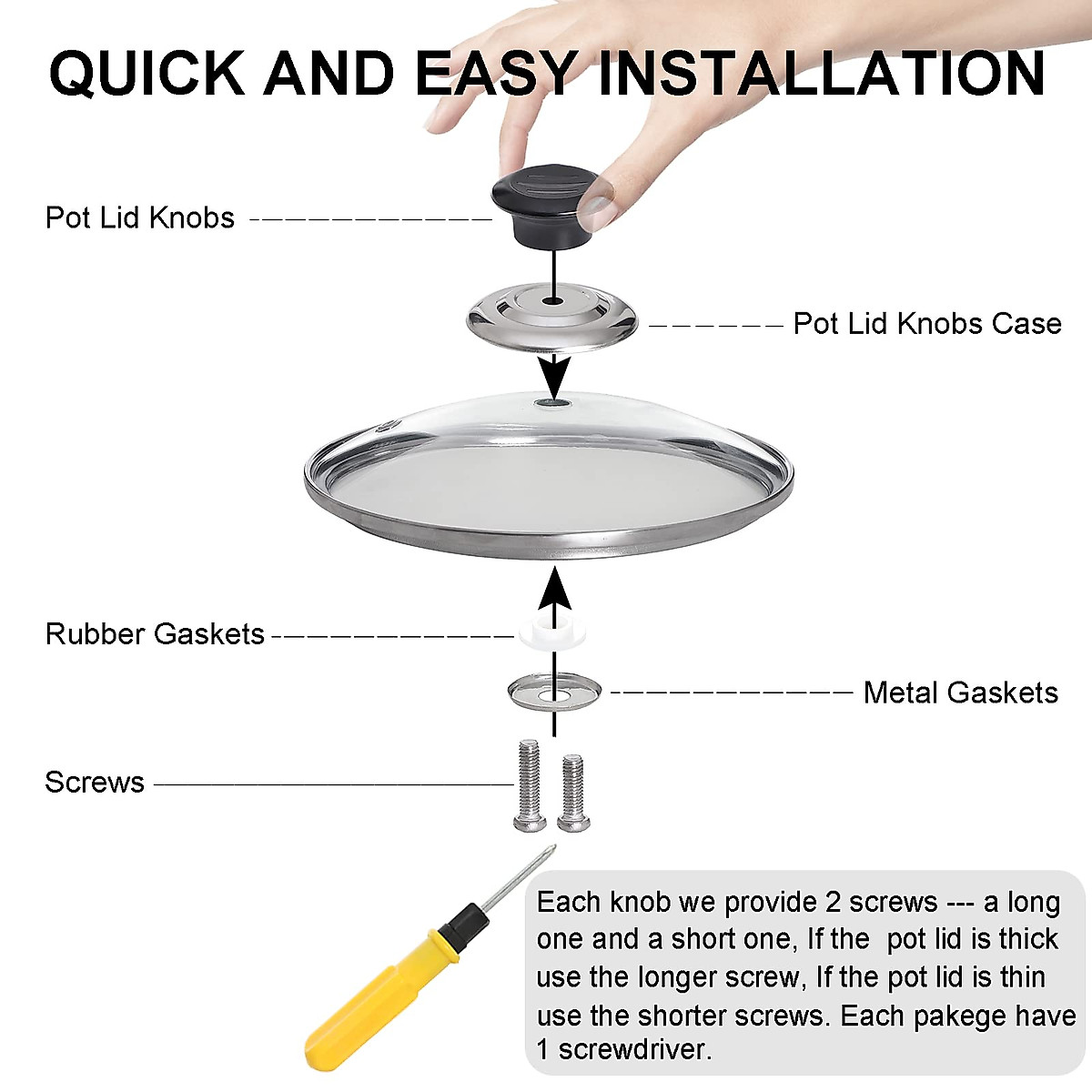 QUICK AND EASY INSTALLATION

Pot Lid Knobs

Pot Lid Knobs Case

Rubber Gaskets

Metal Gaskets

Screws

Each knob we provide 2 screws --- a long one and a short one, If the pot lid is thick use the longer screw, If the pot lid is thin use the shorter screws. Each pakege have 1 screwdriver.