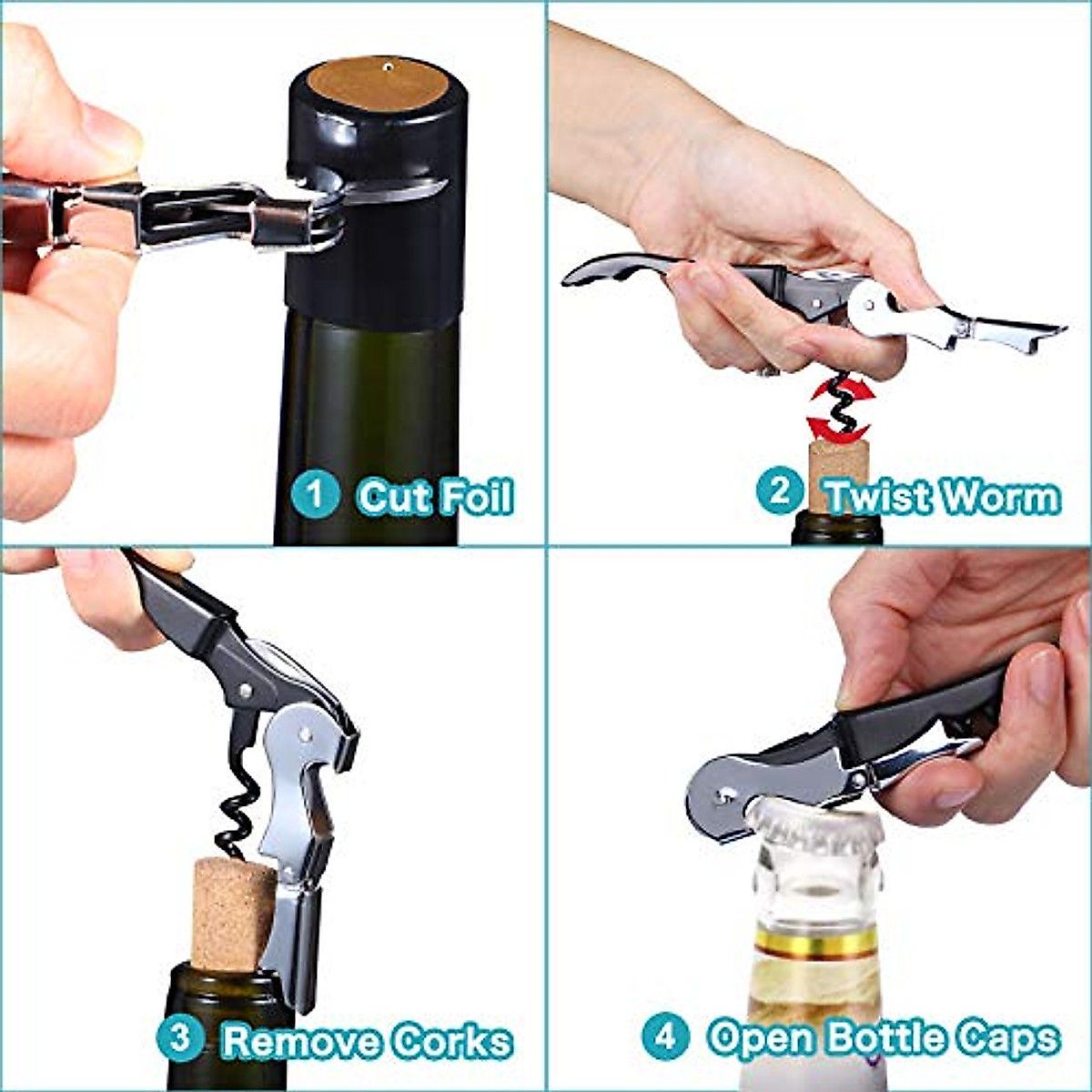 1 Cut Foil

2 Twist Worm

3 Remove Corks

4 Open Bottle Caps