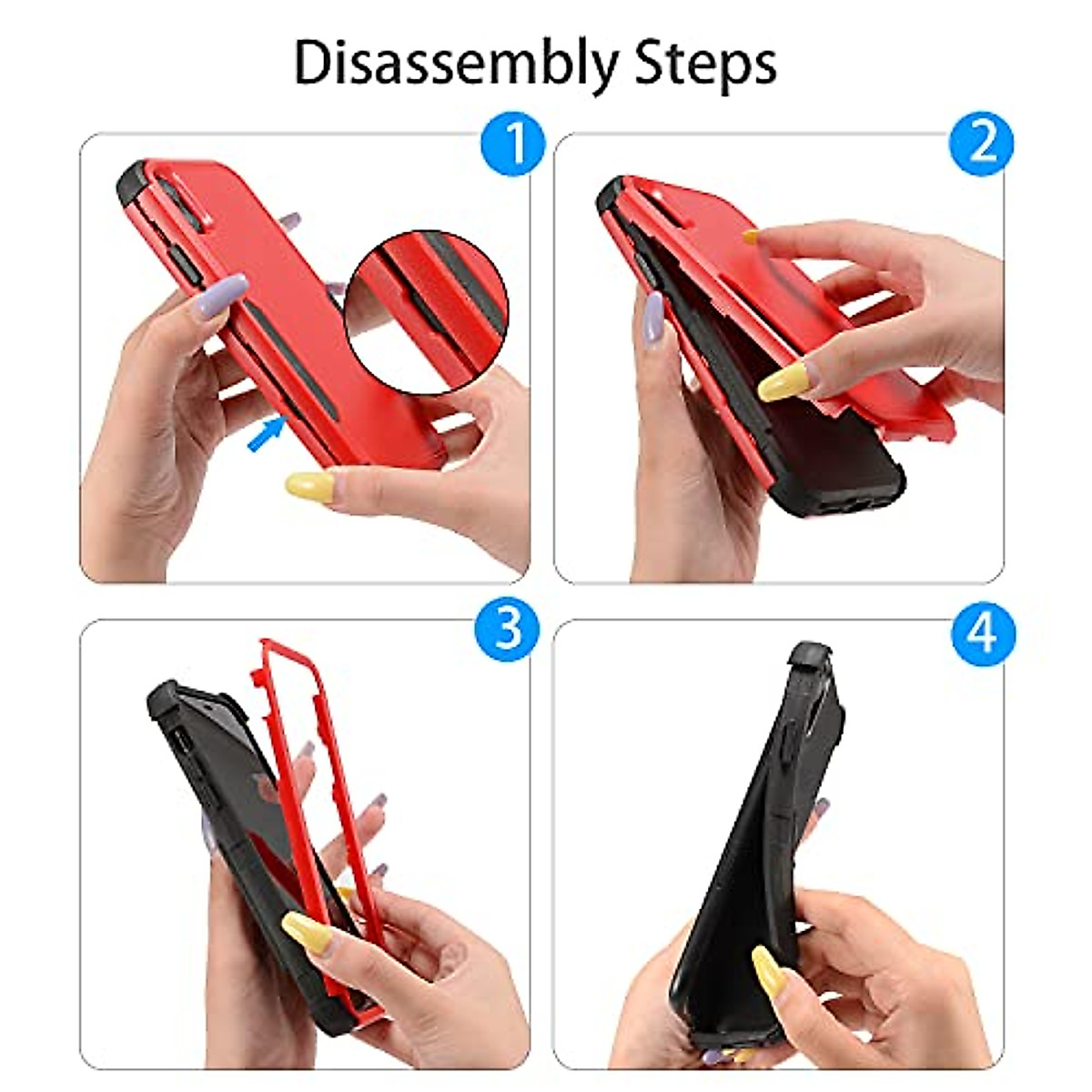 Disassembly Steps

1

2

3

4