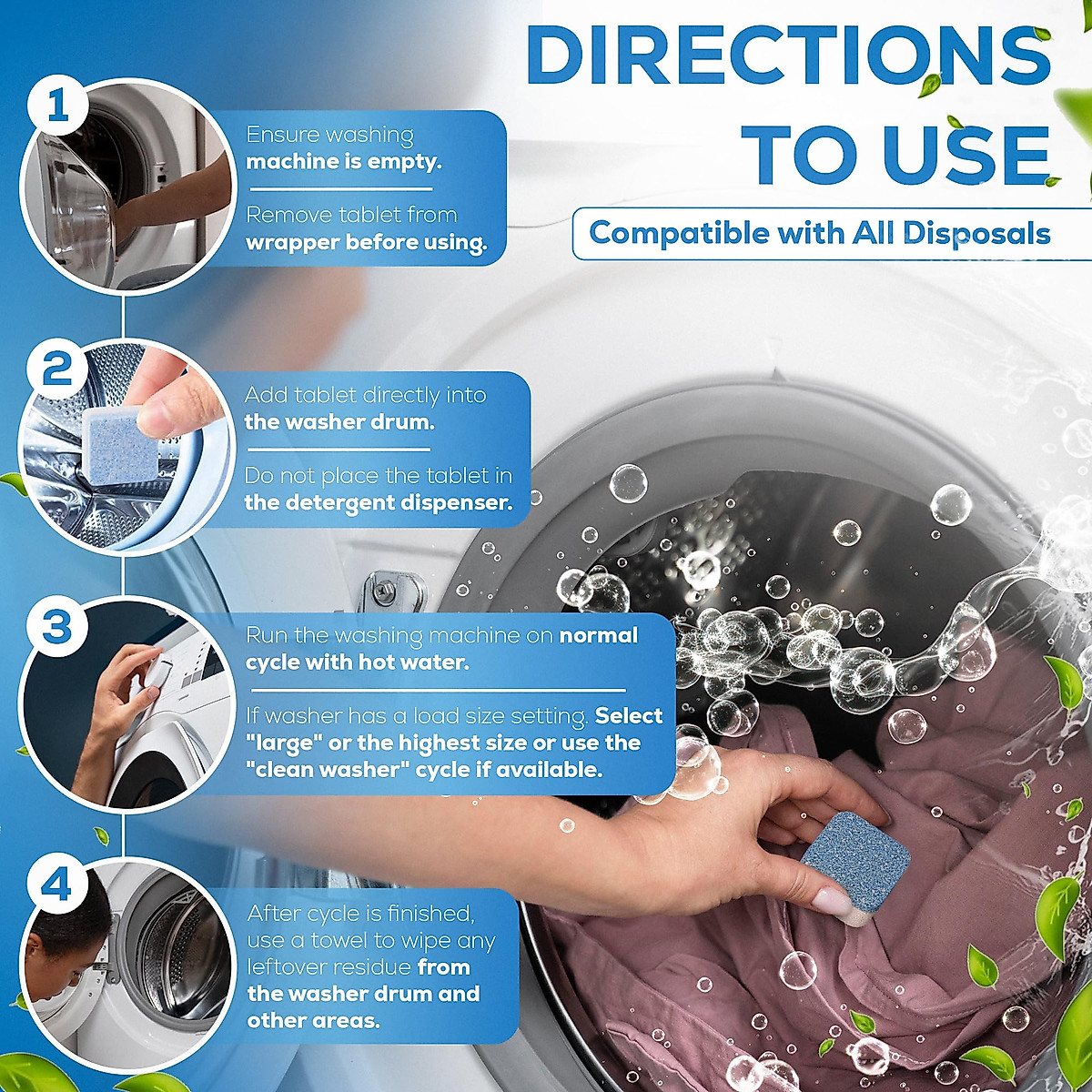 DIRECTIONS TO USE

Compatible with All Disposals

1

Ensure washing machine is empty.

Remove tablet from wrapper before using.

2

Add tablet directly into the washer drum.

Do not place the tablet in the detergent dispenser.

3

Run the washing machine on normal cycle with hot water.

If washer has a load size setting. Select "large" or the highest size or use the "clean washer" cycle if available.

4

After cycle is finished, use a towel to wipe any leftover residue from the washer drum and other areas.