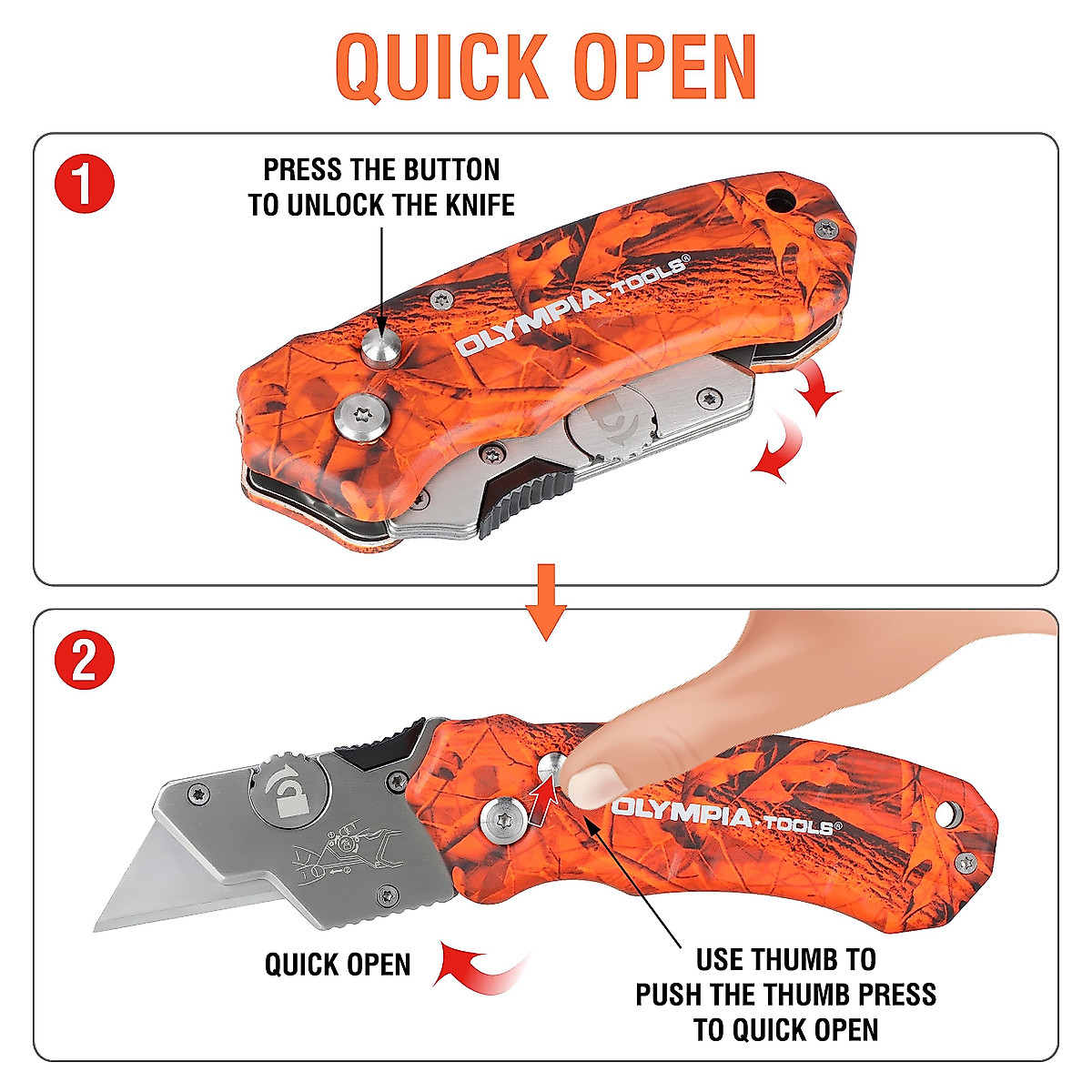 QUICK OPEN

1

PRESS THE BUTTON TO UNLOCK THE KNIFE

OLYMPIA·TOOLS®

2

OLYMPIA·TOOLS®

QUICK OPEN

USE THUMB TO PUSH THE THUMB PRESS TO QUICK OPEN