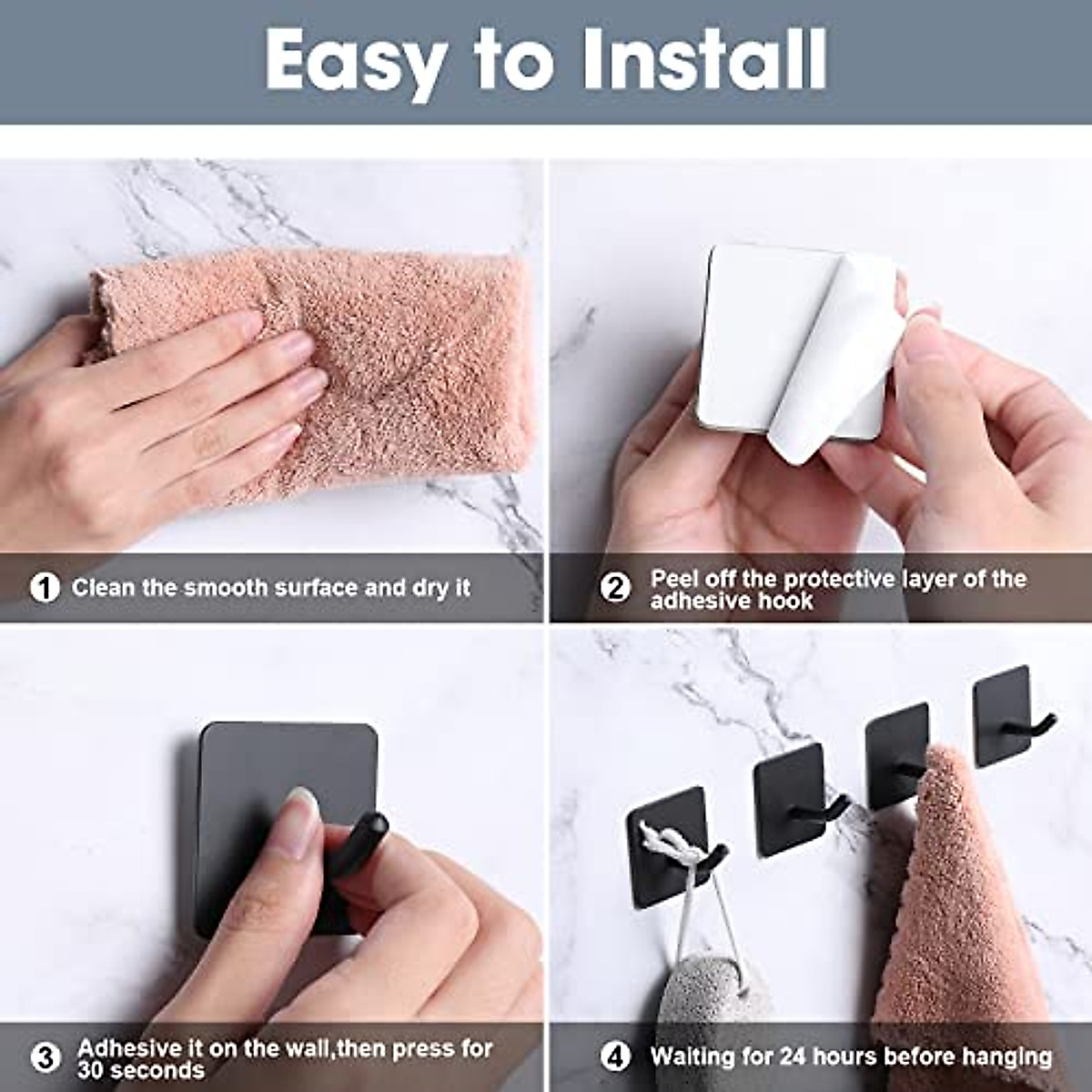 Easy to Install

1 Clean the smooth surface and dry it

2 Peel off the protective layer of the adhesive hook

3 Adhesive it on the wall,then press for 30 seconds

4 Waiting for 24 hours before hanging