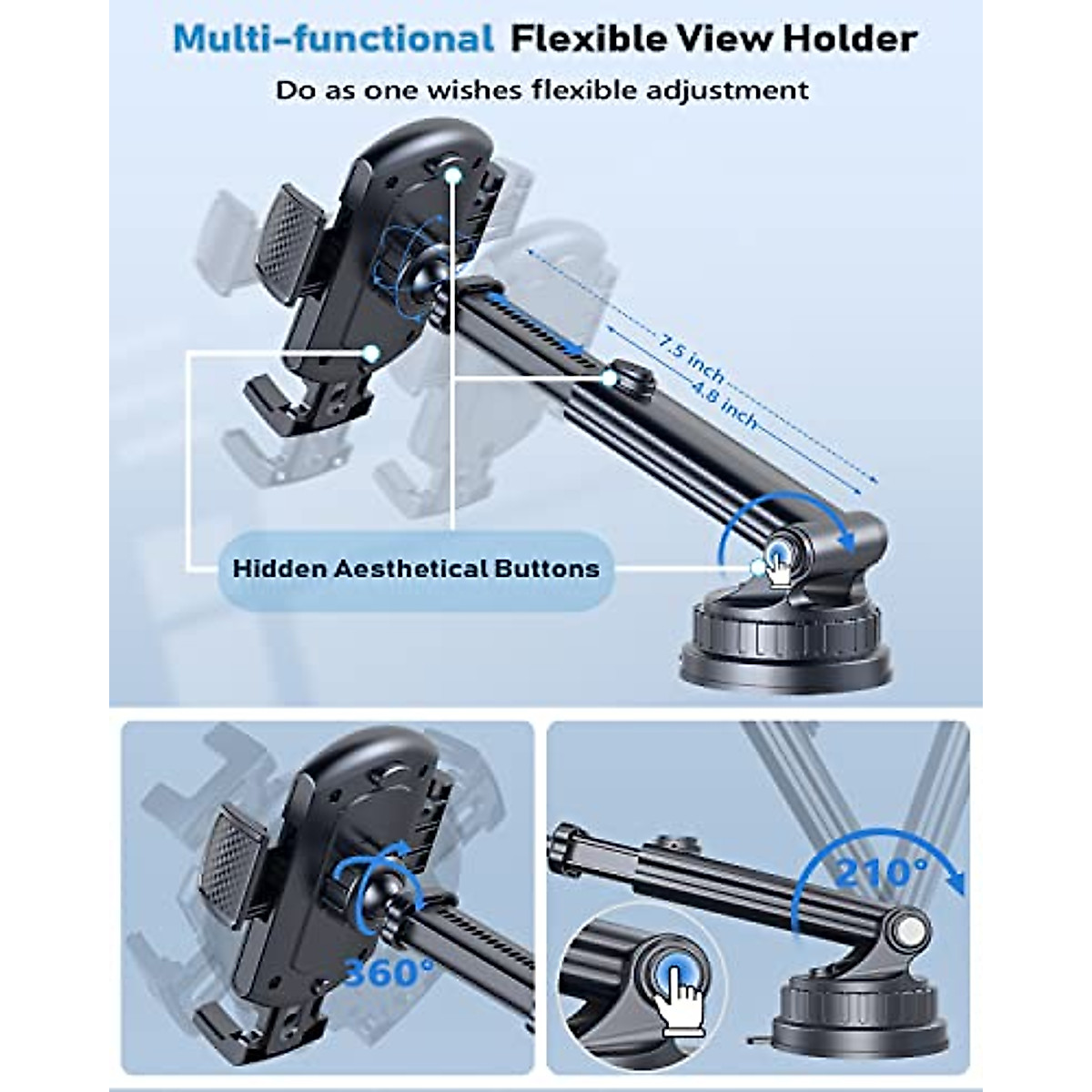 Multi-functional Flexible View Holder

Do as one wishes flexible adjustment

7.5 inch
4.8 inch

Hidden Aesthetical Buttons

360°

210°