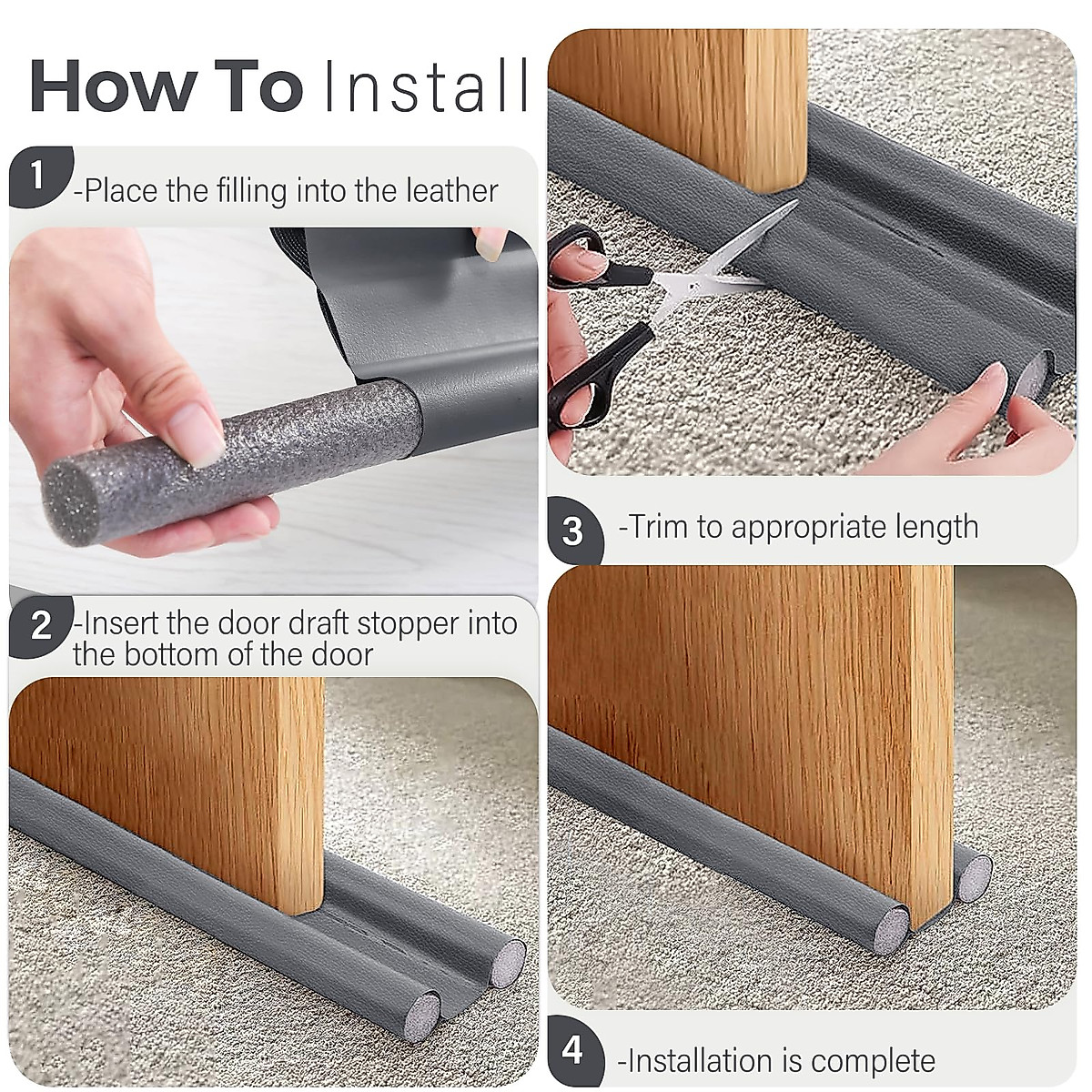 How To Install

1 -Place the filling into the leather

2 -Insert the door draft stopper into the bottom of the door

3 -Trim to appropriate length

4 -Installation is complete