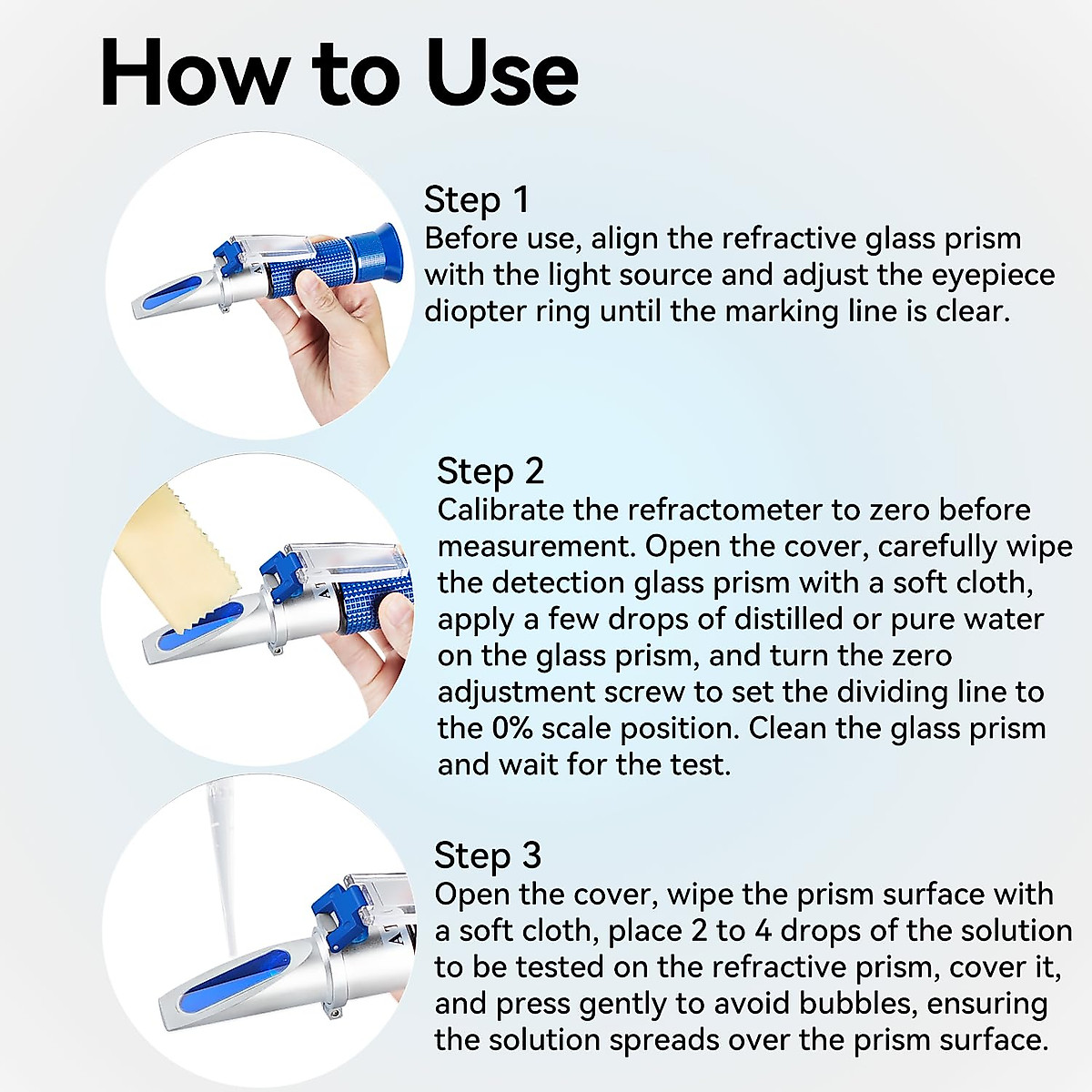 How to Use

Step 1
Before use, align the refractive glass prism with the light source and adjust the eyepiece diopter ring until the marking line is clear.

Step 2
Calibrate the refractometer to zero before measurement. Open the cover, carefully wipe the detection glass prism with a soft cloth, apply a few drops of distilled or pure water on the glass prism, and turn the zero adjustment screw to set the dividing line to the 0% scale position. Clean the glass prism and wait for the test.

Step 3
Open the cover, wipe the prism surface with a soft cloth, place 2 to 4 drops of the solution to be tested on the refractive prism, cover it, and press gently to avoid bubbles, ensuring the solution spreads over the prism surface.