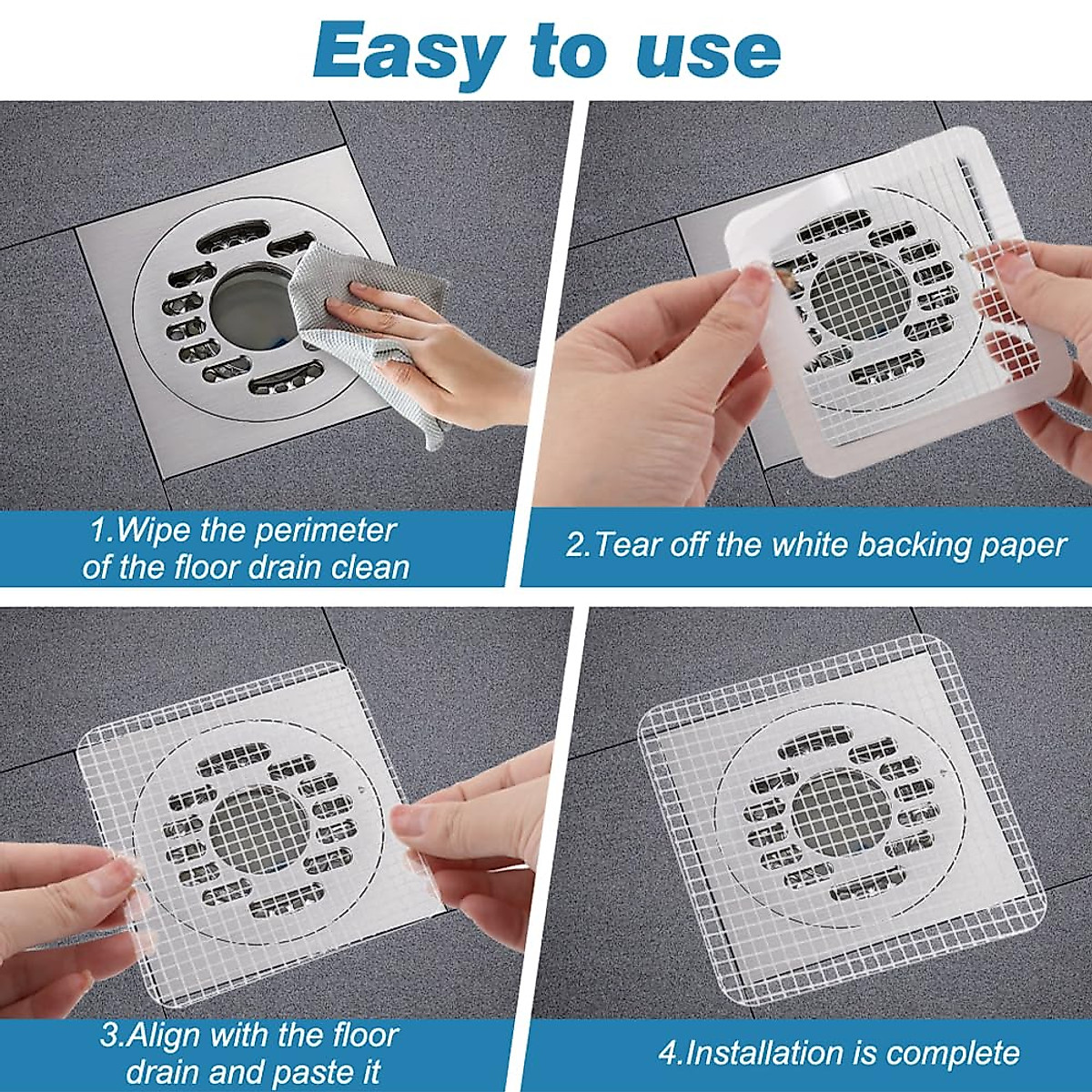 Easy to use

1.Wipe the perimeter of the floor drain clean

2.Tear off the white backing paper

3.Align with the floor drain and paste it

4.Installation is complete