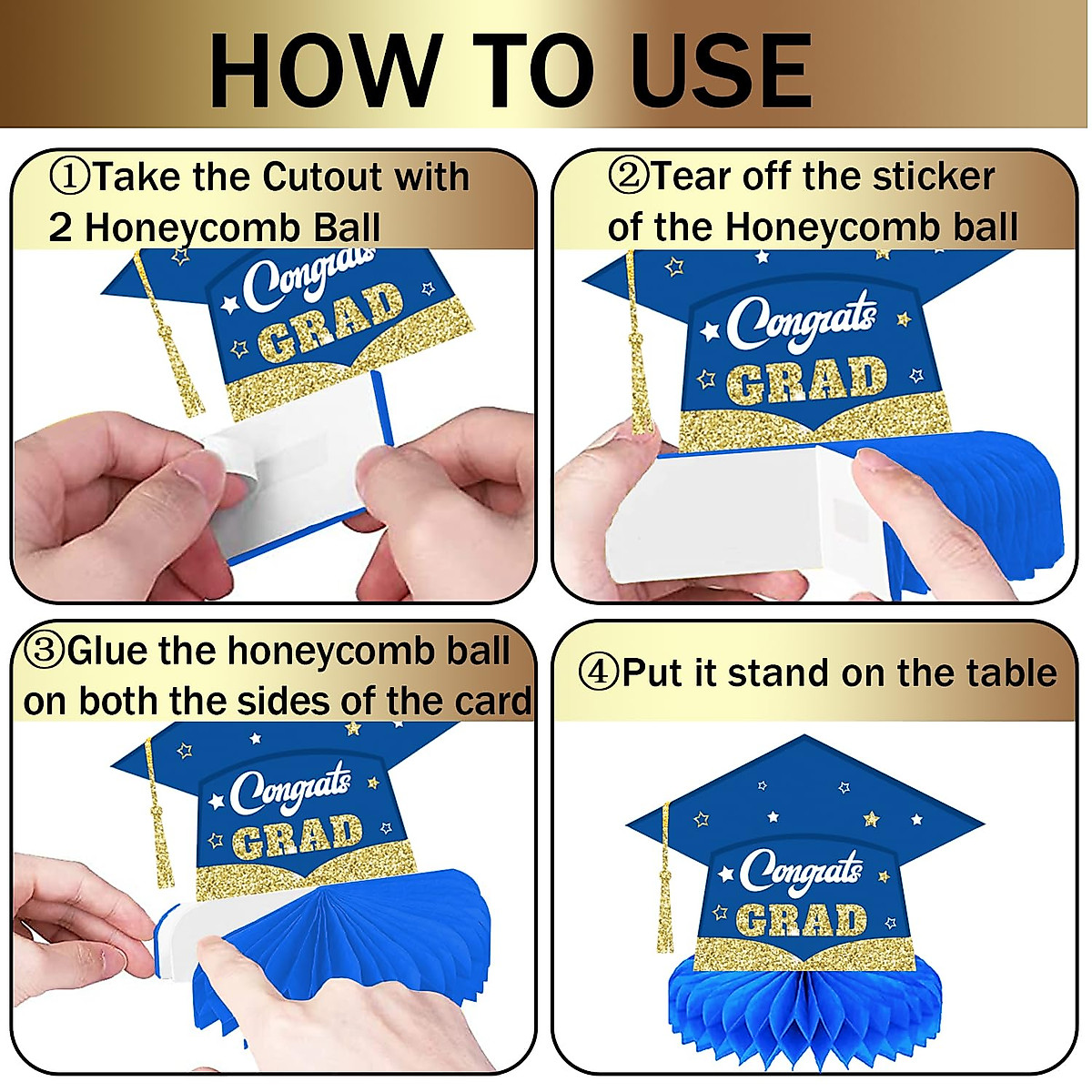 HOW TO USE

①Take the Cutout with 2 Honeycomb Ball

Congrats GRAD

②Tear off the sticker of the Honeycomb ball

Congrats GRAD

③Glue the honeycomb ball on both the sides of the card

Congrats GRAD

④Put it stand on the table

Congrats GRAD