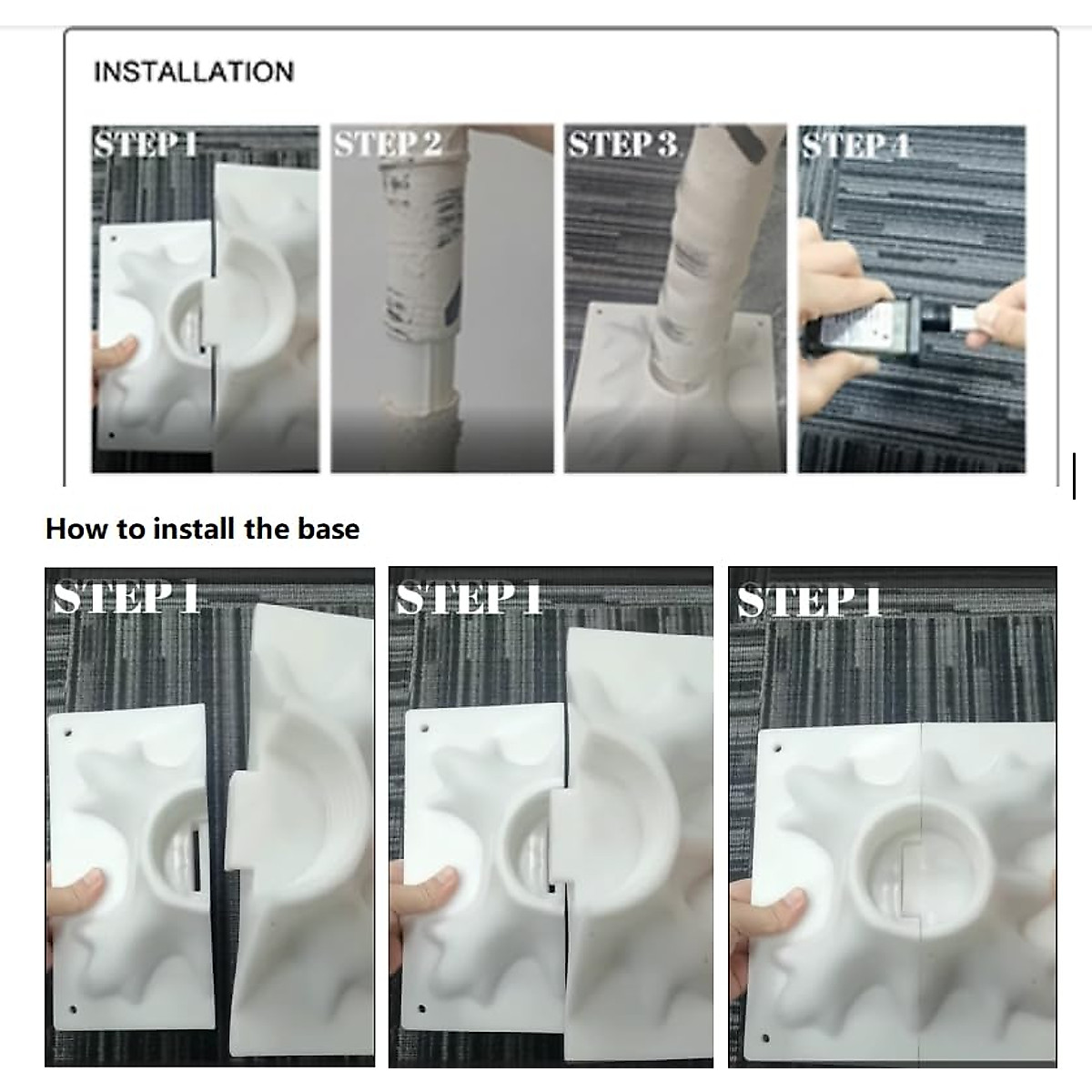 INSTALLATION

STEP 1

STEP 2

STEP 3

STEP 4

How to install the base

STEP 1

STEP 1

STEP 1