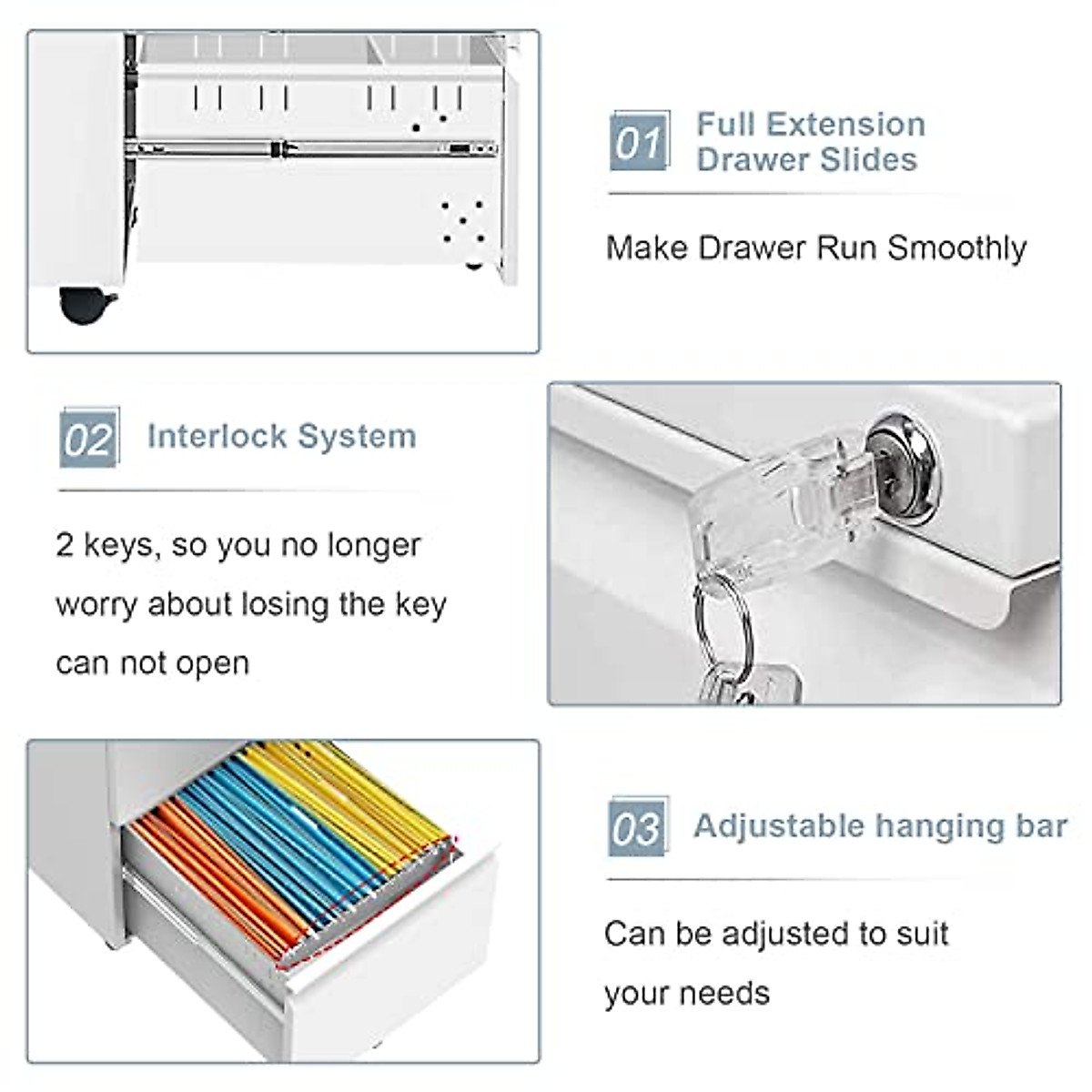 01 Full Extension Drawer Slides

Make Drawer Run Smoothly

02 Interlock System

2 keys, so you no longer worry about losing the key can not open

03 Adjustable hanging bar

Can be adjusted to suit your needs