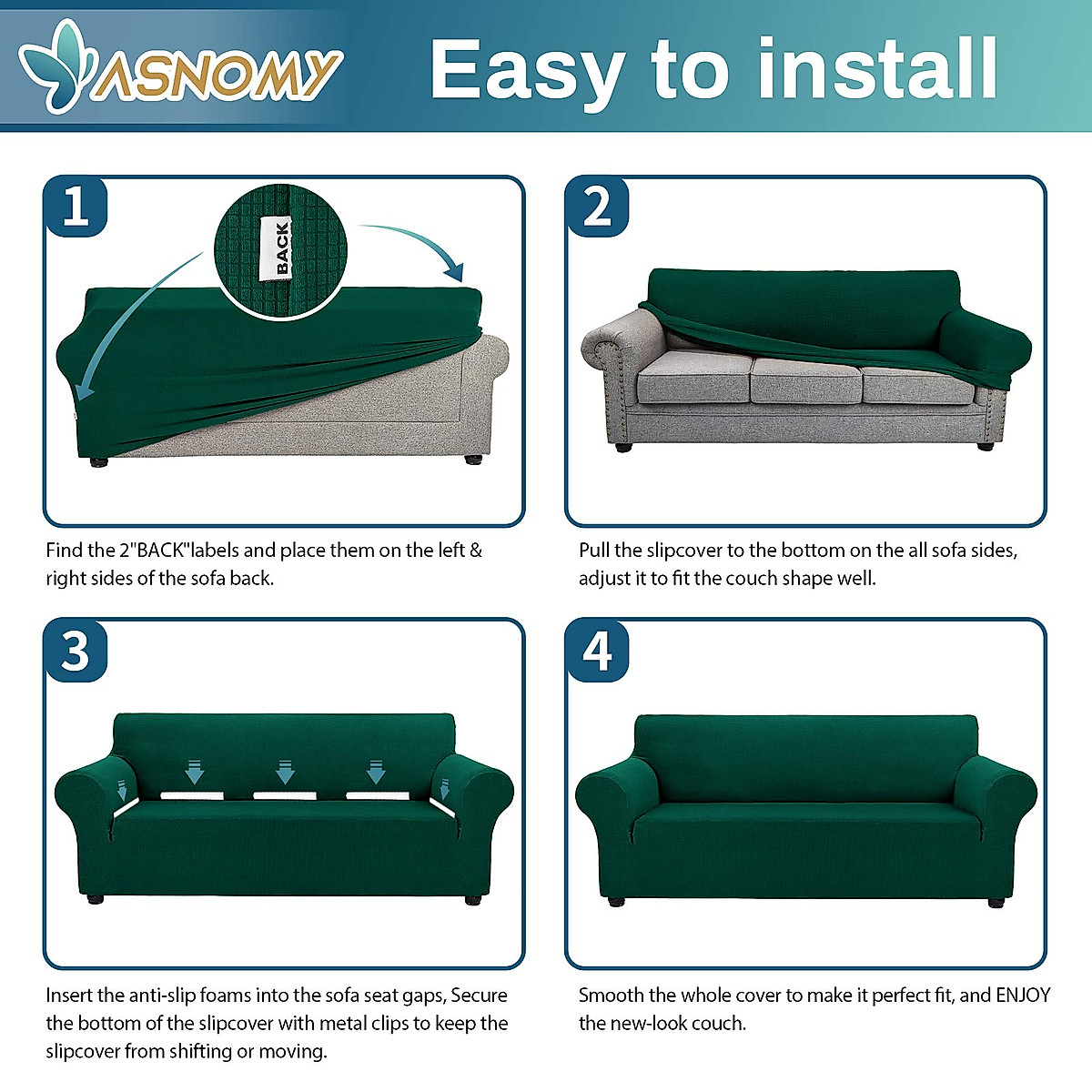 ASNOMY

Easy to install

1

BACK

Find the 2"BACK"labels and place them on the left & right sides of the sofa back.

2

Pull the slipcover to the bottom on the all sofa sides, adjust it to fit the couch shape well.

3

Insert the anti-slip foams into the sofa seat gaps, Secure the bottom of the slipcover with metal clips to keep the slipcover from shifting or moving.

4

Smooth the whole cover to make it perfect fit, and ENJOY the new-look couch.