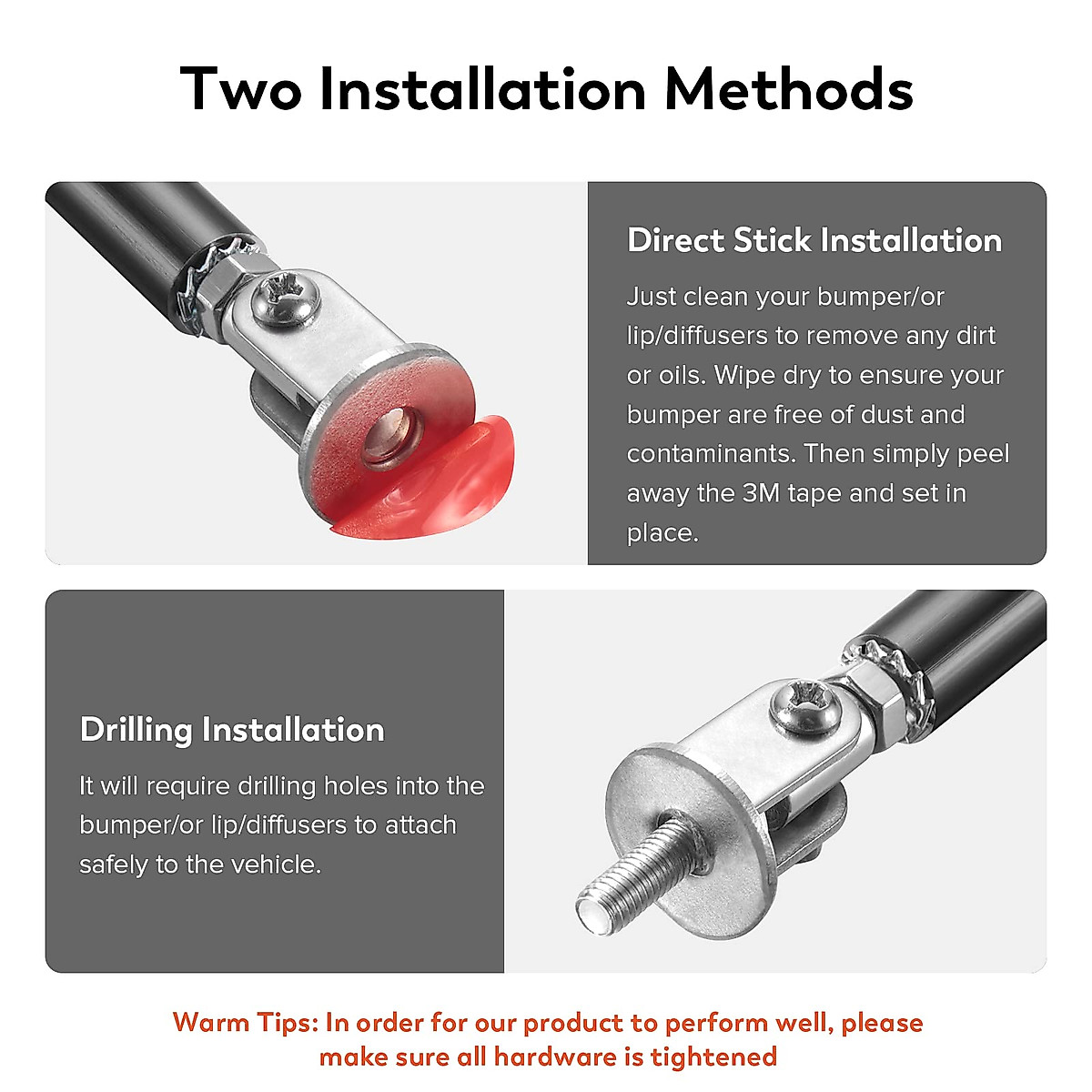 Two Installation Methods

Direct Stick Installation

Just clean your bumper/or lip/diffusers to remove any dirt or oils. Wipe dry to ensure your bumper are free of dust and contaminants. Then simply peel away the 3M tape and set in place.

Drilling Installation

It will require drilling holes into the bumper/or lip/diffusers to attach safely to the vehicle.

Warm Tips: In order for our product to perform well, please make sure all hardware is tightened