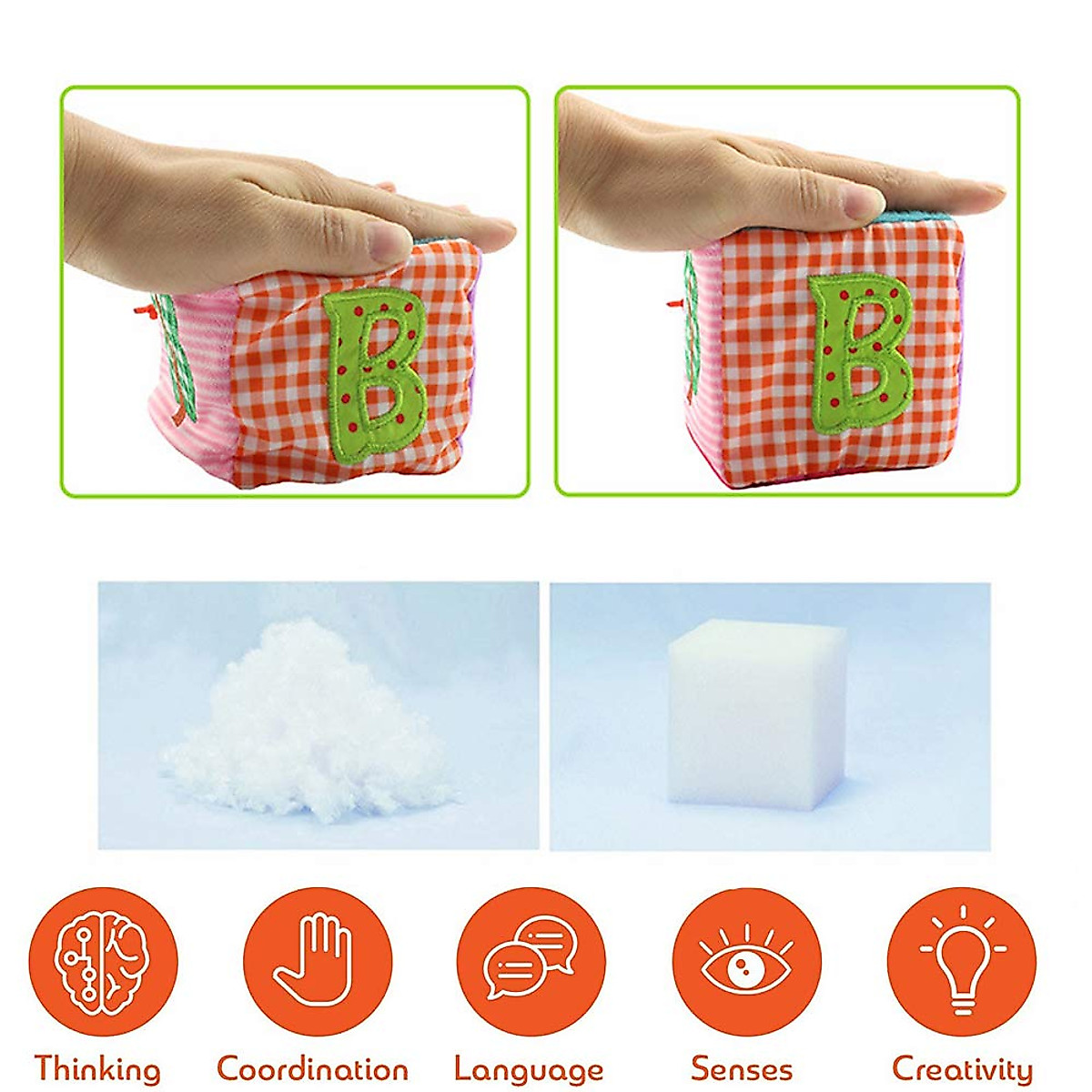 B

B

Thinking Coordination Language Senses Creativity