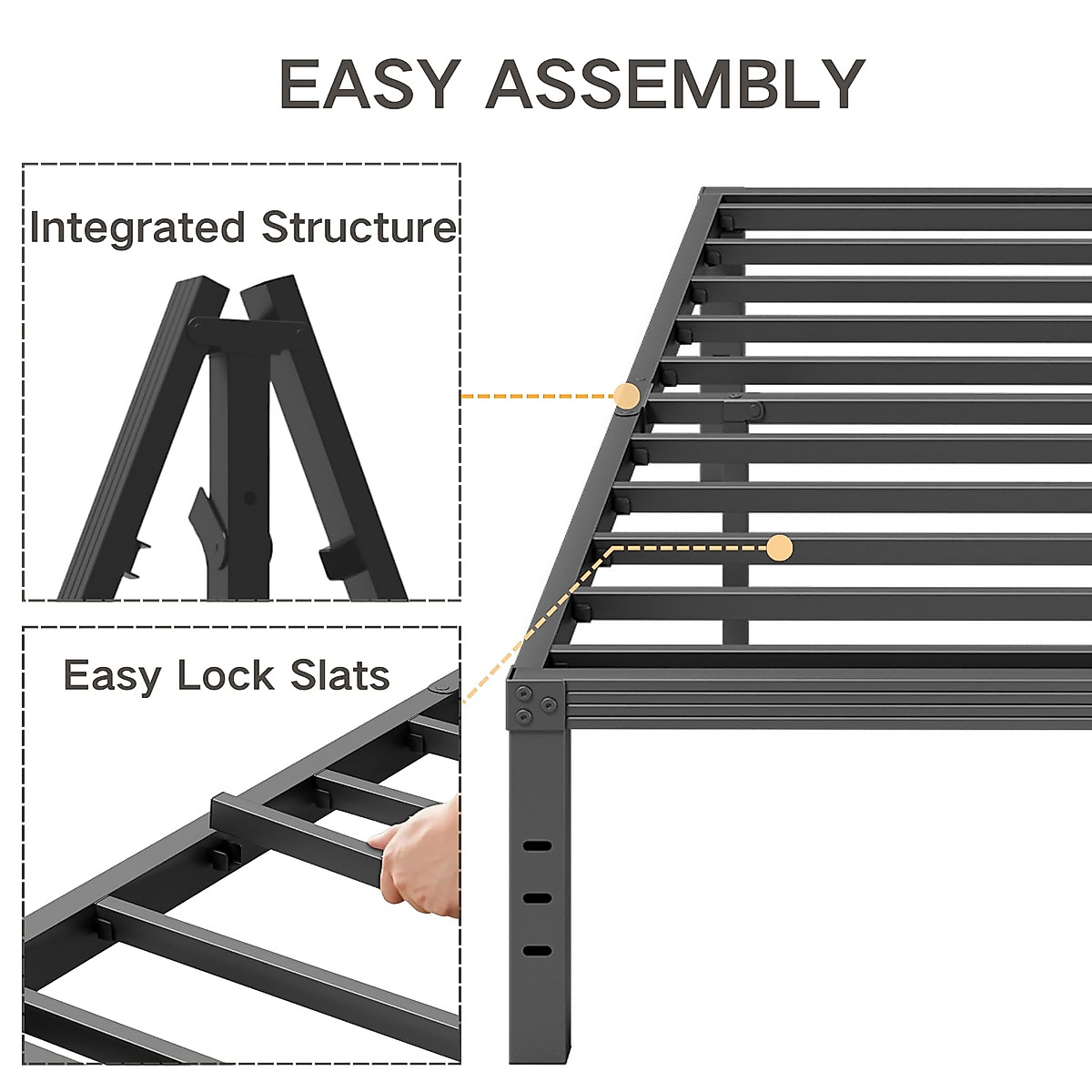 EASY ASSEMBLY

Integrated Structure

Easy Lock Slats