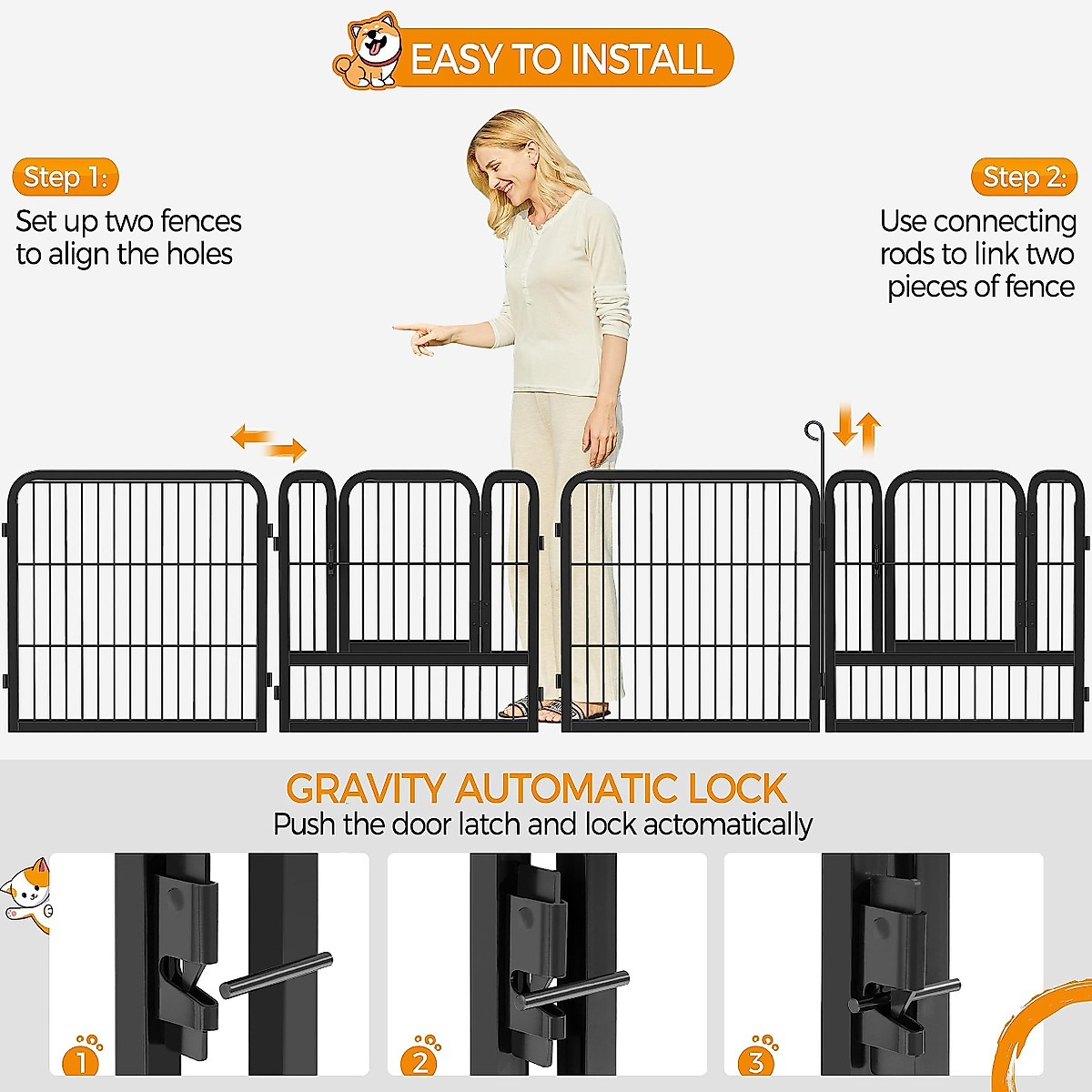 EASY TO INSTALL

Step 1:
Set up two fences to align the holes

Step 2:
Use connecting rods to link two pieces of fence

GRAVITY AUTOMATIC LOCK
Push the door latch and lock actomatically

1

2

3