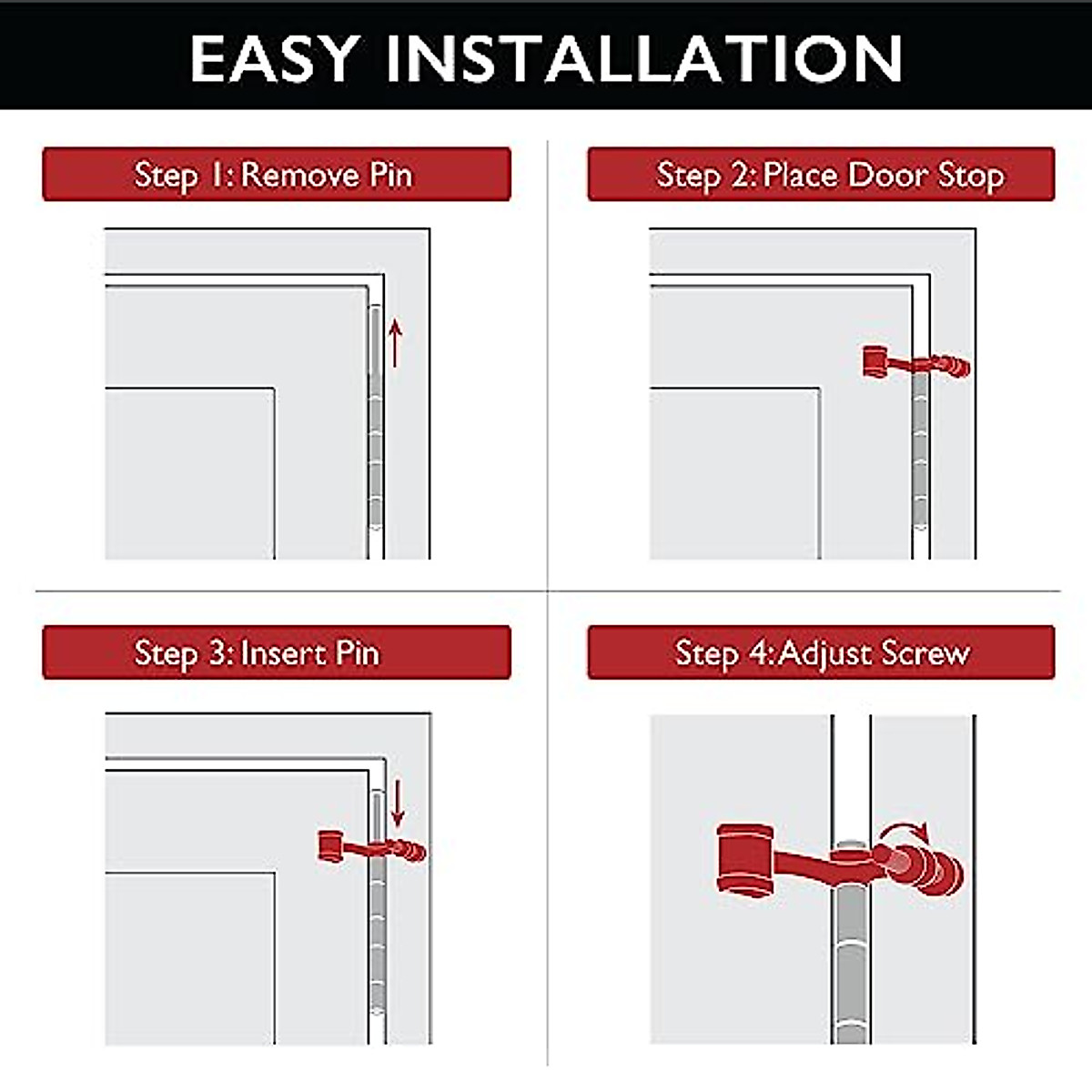 EASY INSTALLATION

Step 1: Remove Pin

Step 2: Place Door Stop

Step 3: Insert Pin

Step 4: Adjust Screw