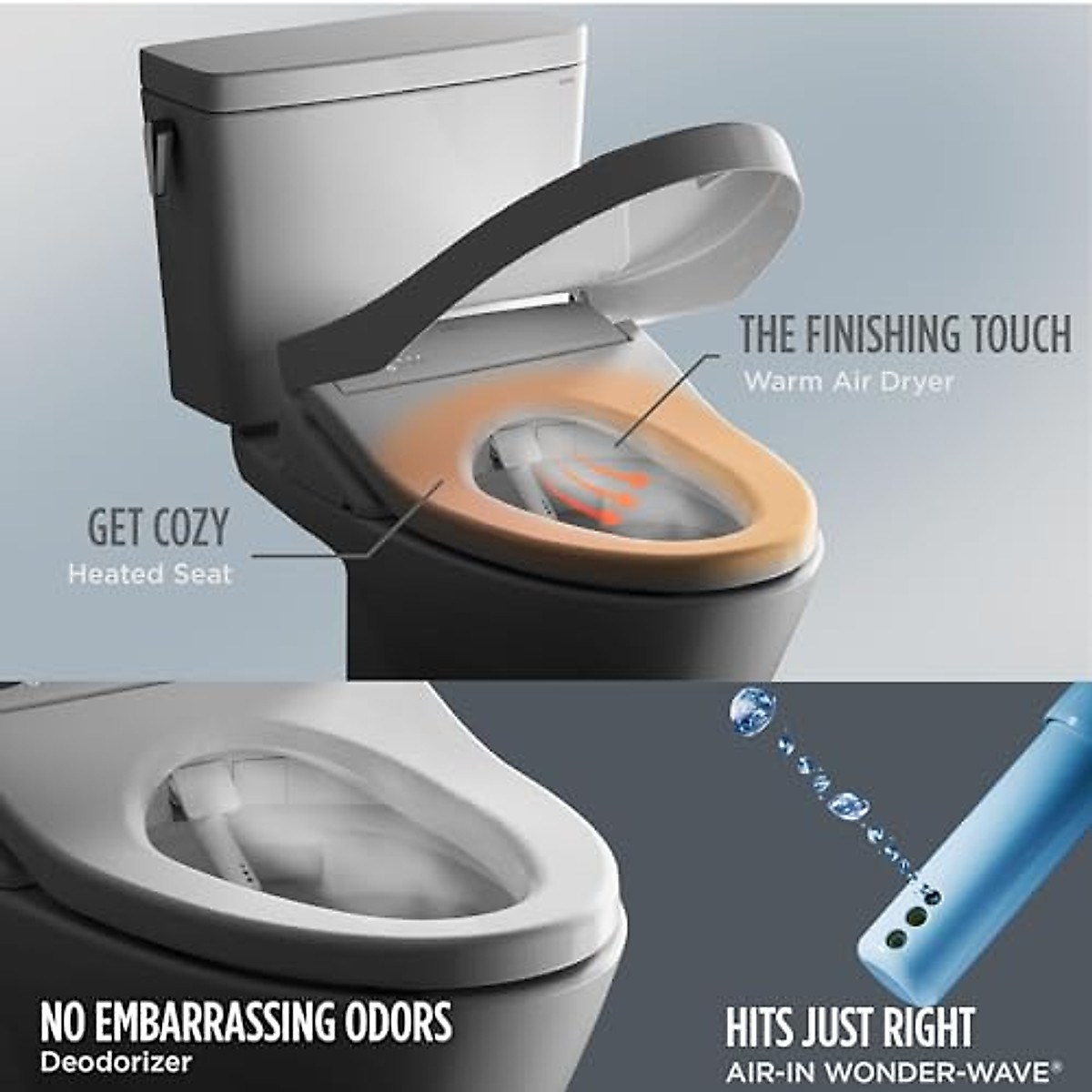 THE FINISHING TOUCH
Warm Air Dryer

GET COZY
Heated Seat

NO EMBARRASSING ODORS
Deodorizer

HITS JUST RIGHT
AIR-IN WONDER-WAVE®