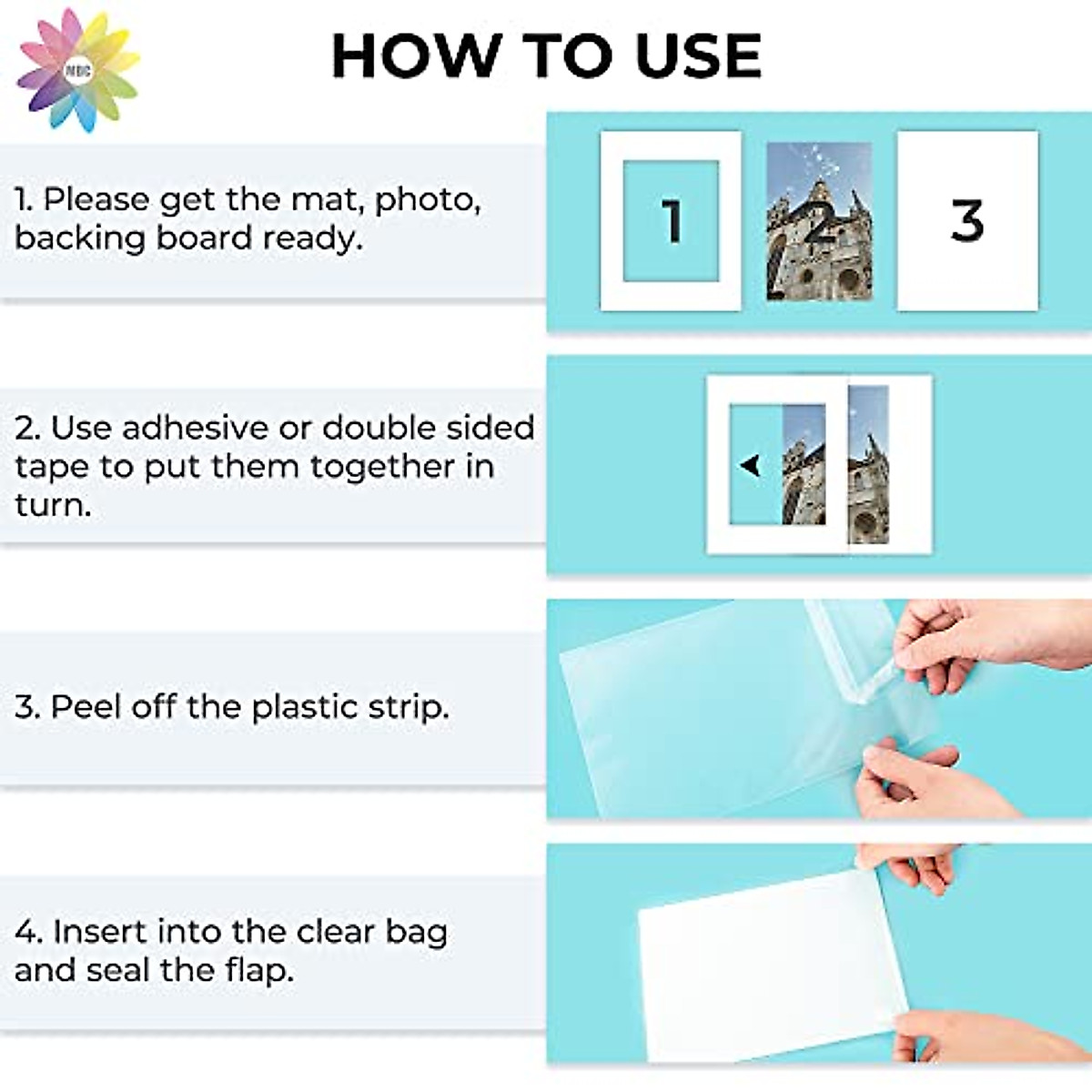 MBC

HOW TO USE

1. Please get the mat, photo, backing board ready.

1

2

3

2. Use adhesive or double sided tape to put them together in turn.

3. Peel off the plastic strip.

4. Insert into the clear bag and seal the flap.