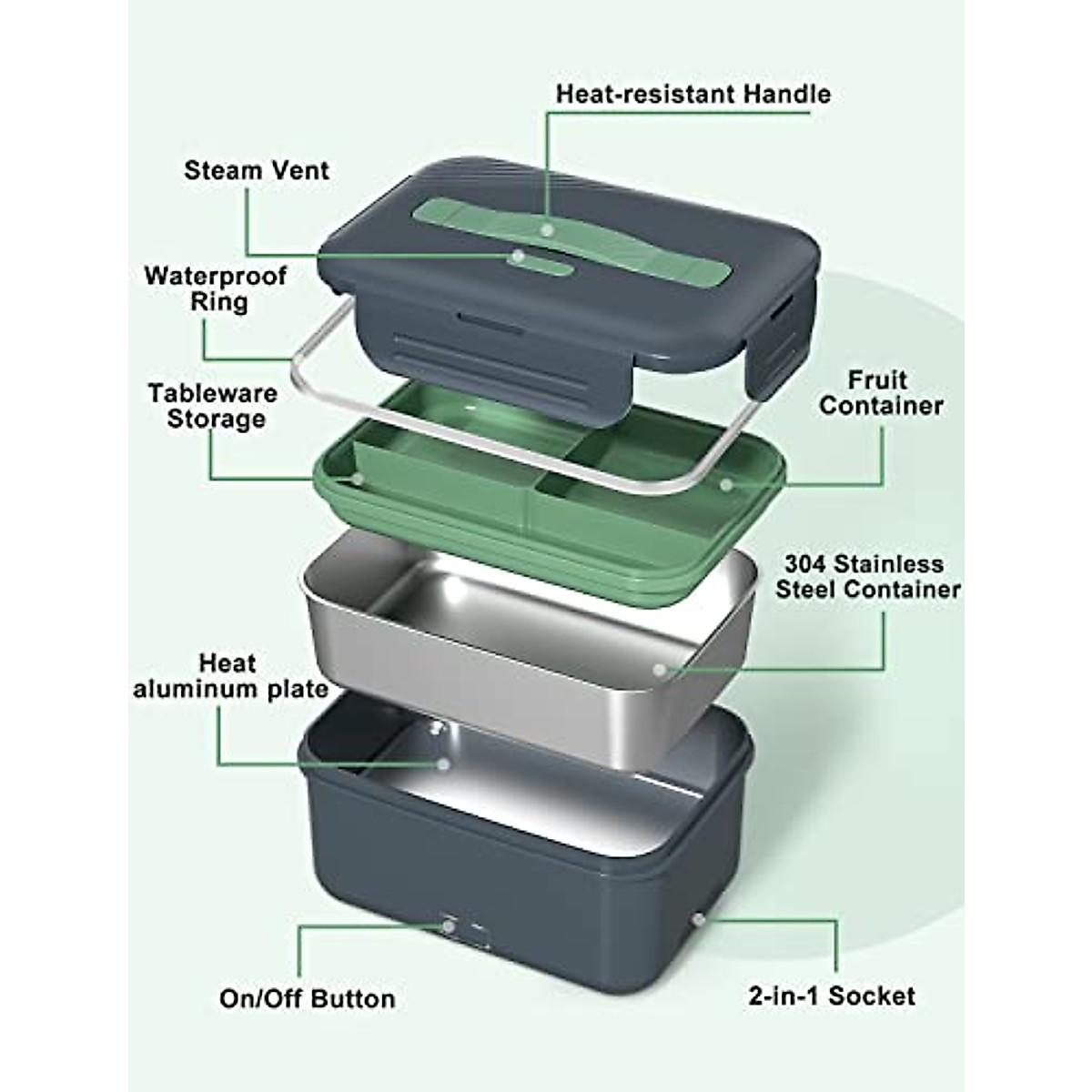 Heat-resistant Handle

Steam Vent

Waterproof Ring

Tableware Storage

Fruit Container

304 Stainless Steel Container

Heat aluminum plate

On/Off Button

2-in-1 Socket