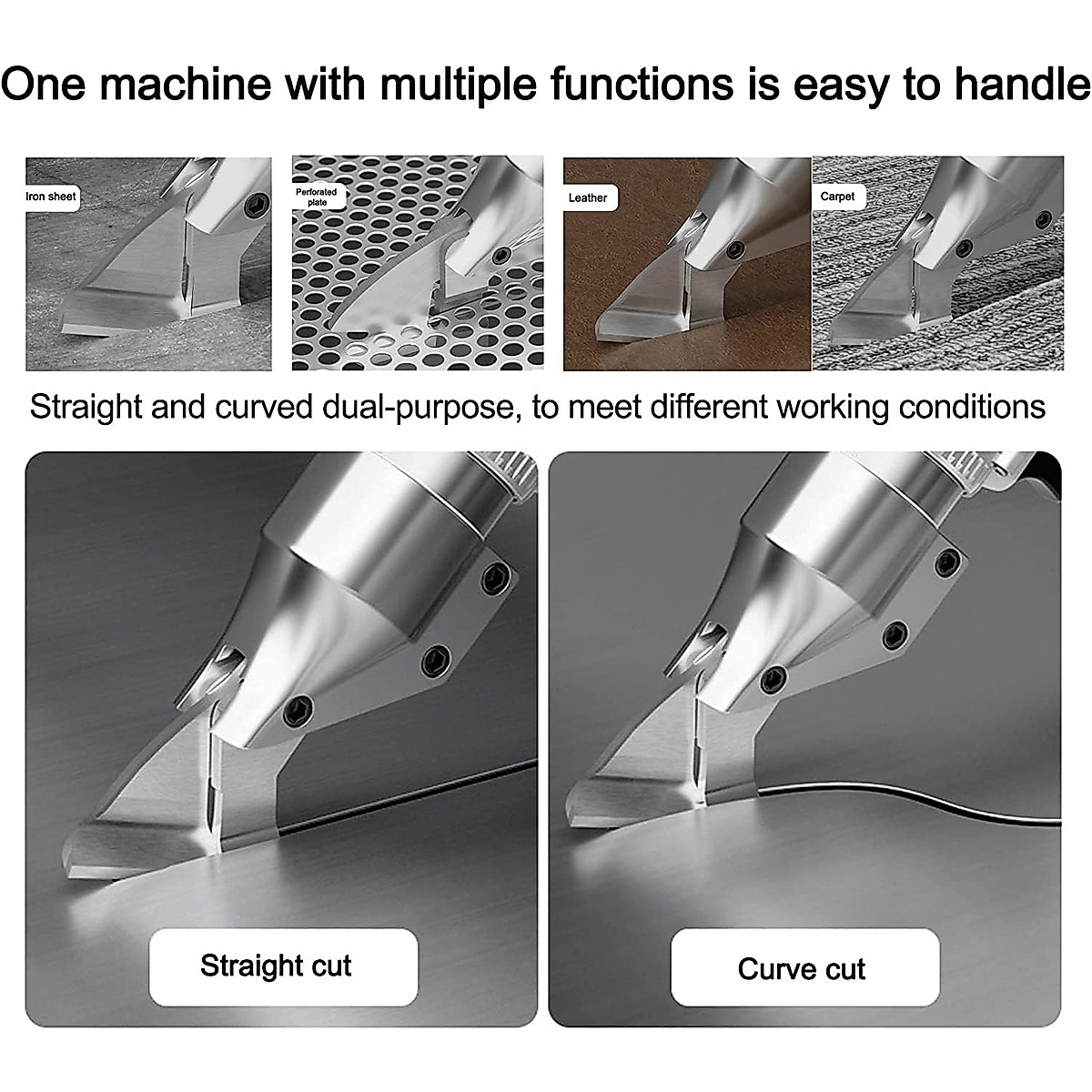 One machine with multiple functions is easy to handle

Iron sheet

Perforated plate

Leather

Carpet

Straight and curved dual-purpose, to meet different working conditions

Straight cut

Curve cut