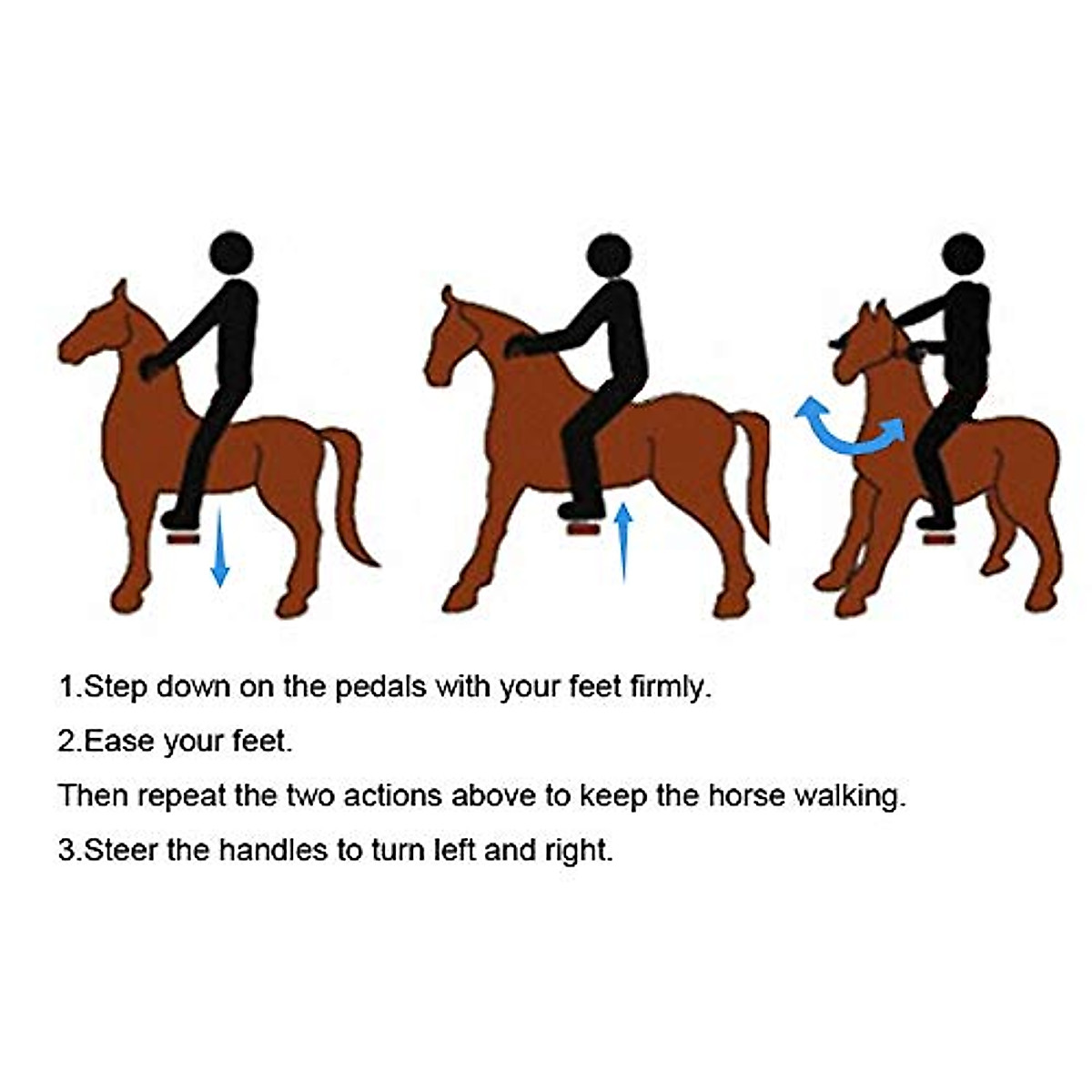 1.Step down on the pedals with your feet firmly.

2.Ease your feet.

Then repeat the two actions above to keep the horse walking.

3.Steer the handles to turn left and right.