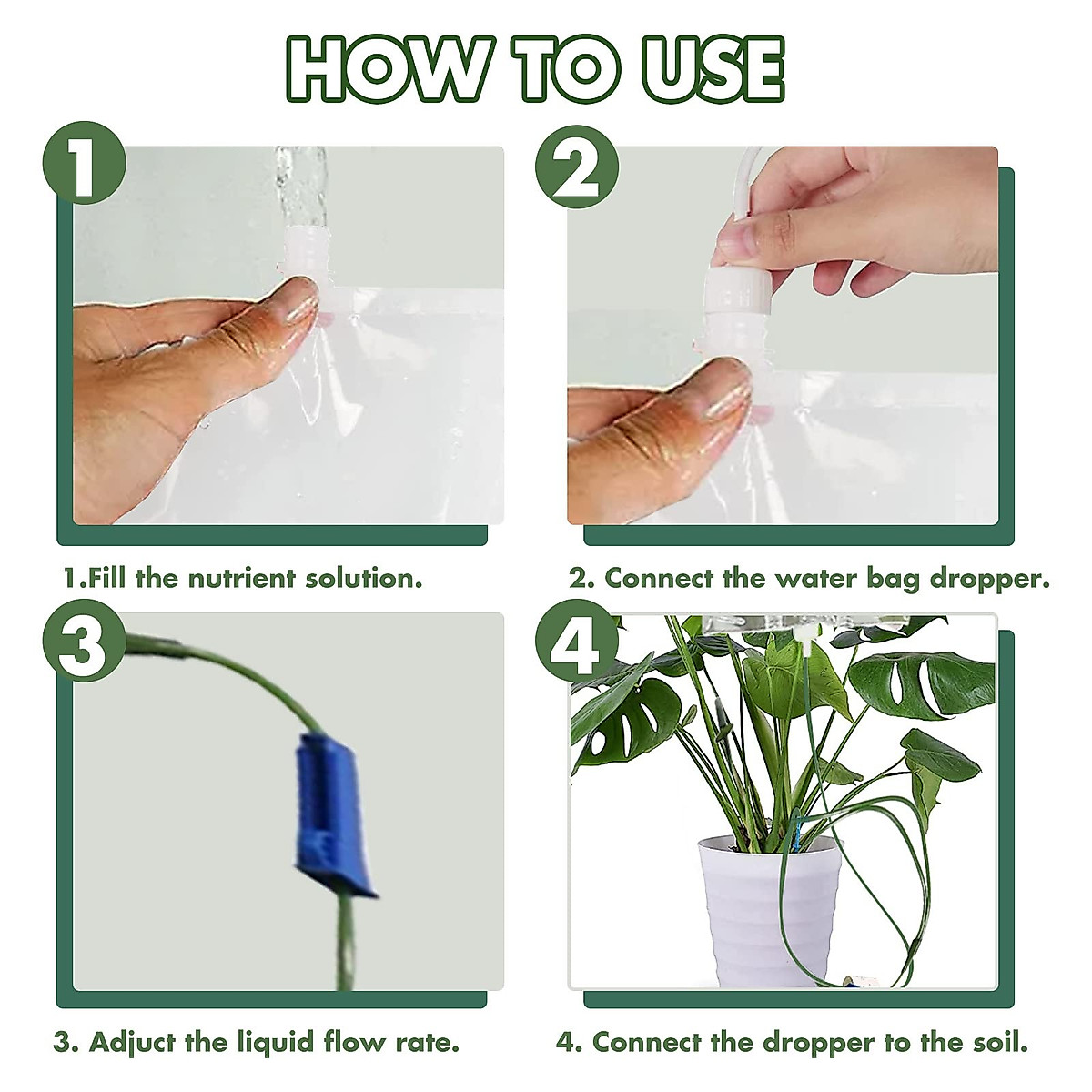 HOW TO USE

1

2

1.Fill the nutrient solution.

2. Connect the water bag dropper.

3

4

3. Adjuct the liquid flow rate.

4. Connect the dropper to the soil.