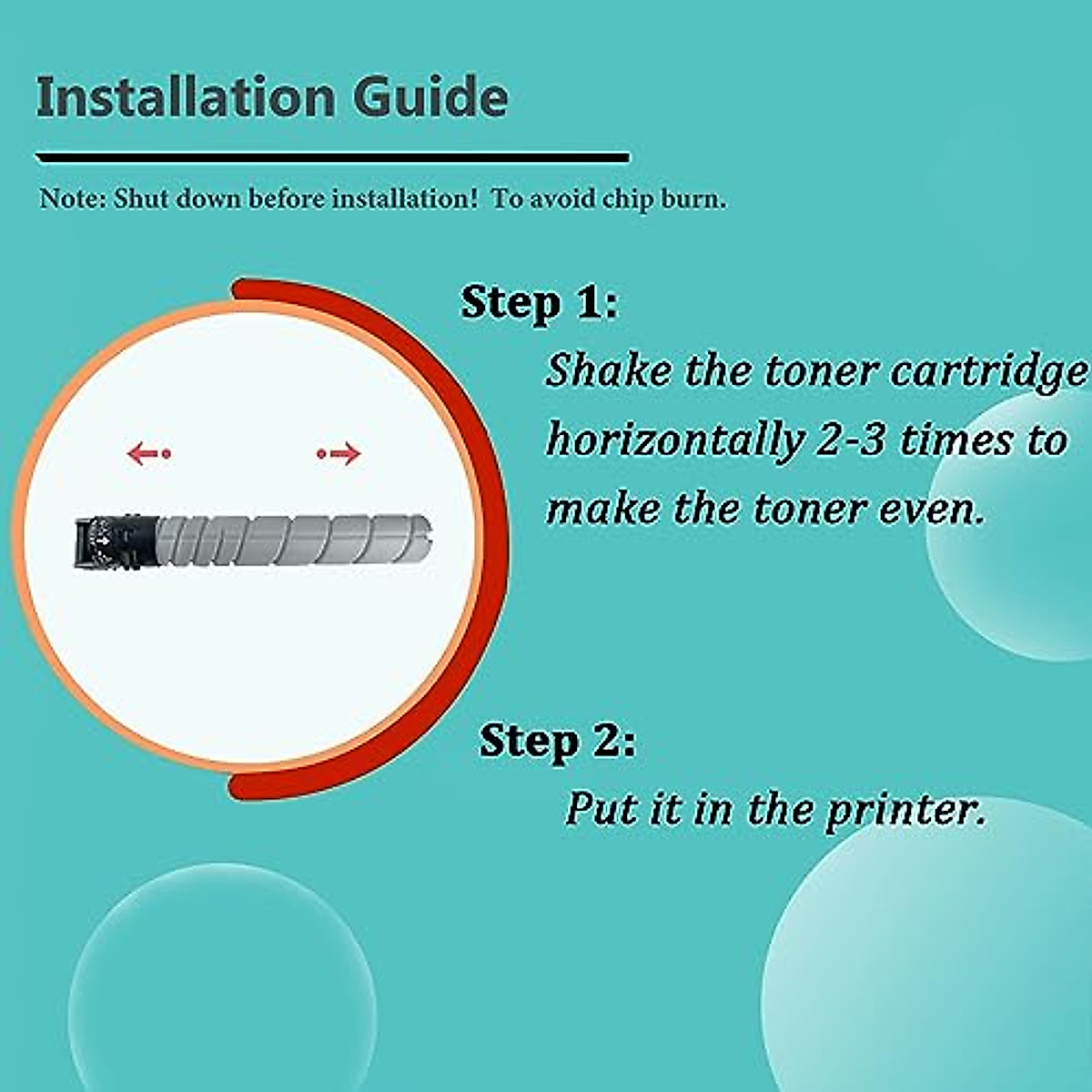 Installation Guide

Note: Shut down before installation! To avoid chip burn.

Step 1:

Shake the toner cartridge horizontally 2-3 times to make the toner even.

Step 2:

Put it in the printer.