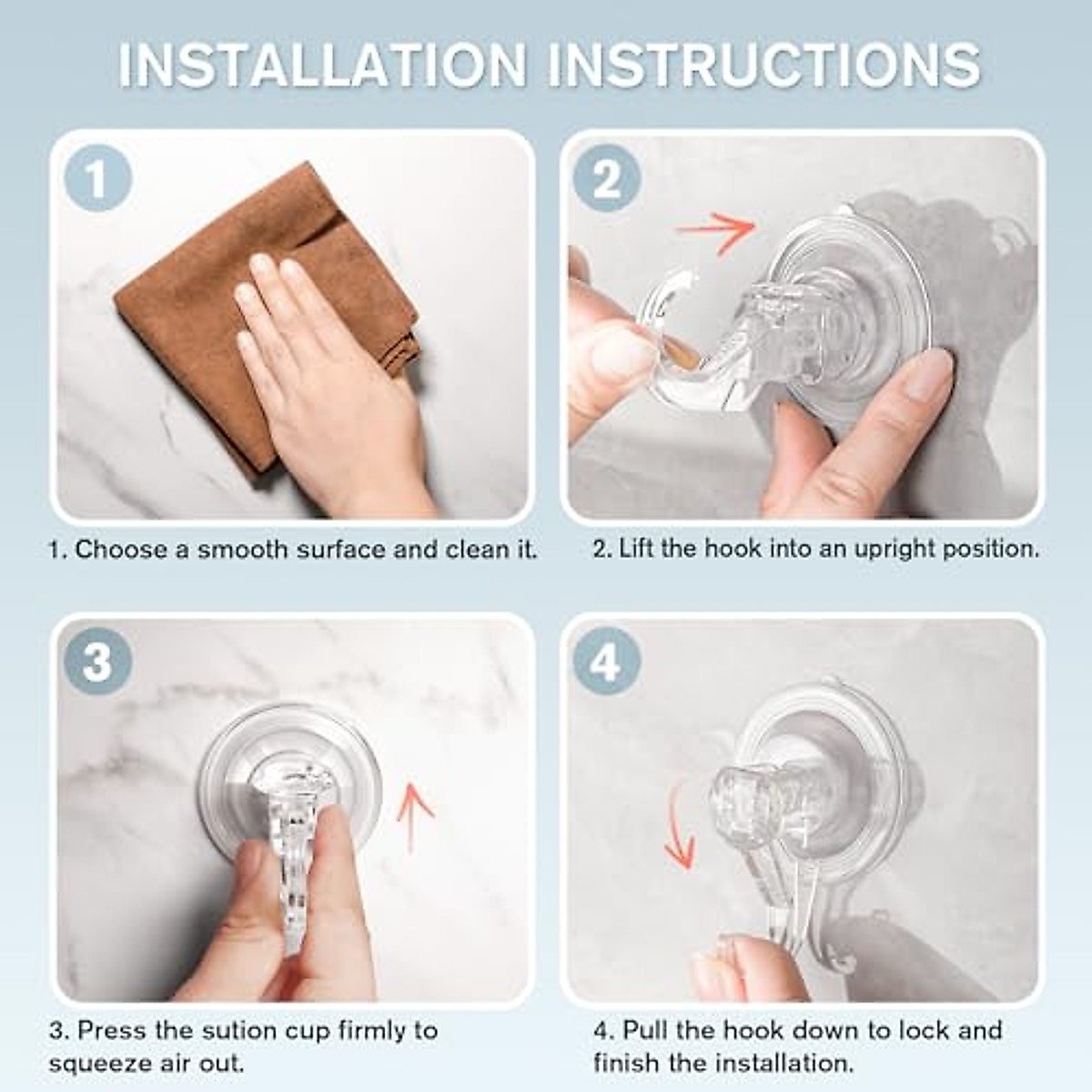 INSTALLATION INSTRUCTIONS

1

1. Choose a smooth surface and clean it.

2

2. Lift the hook into an upright position.

3

3. Press the sution cup firmly to squeeze air out.

4

4. Pull the hook down to lock and finish the installation.